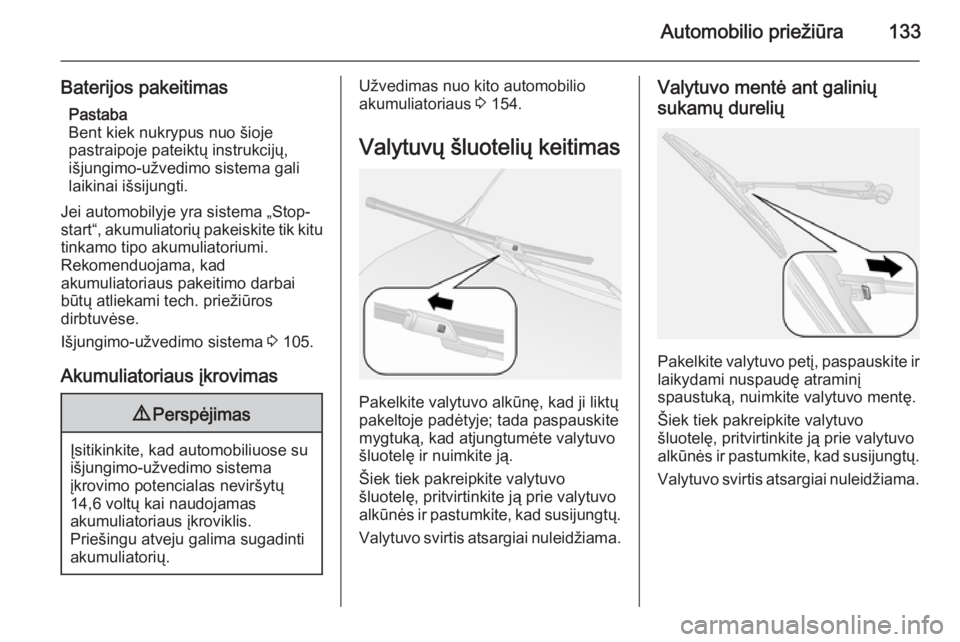 Automobilio priežiūra 133

Baterijos pakeitimas

Pastaba
Bent kiek nukrypus nuo šioje pastraipoje pateiktų instrukcijų, išjungimo-užvedimo sistema gali laikinai išsijungti.

Jei automobilyje yra sistema „Stop-start“, akumuliatorių pakeiskite tik kitu tinkamo tipo akumuliatoriumi. Rekomenduojama, kad akumuliatoriaus pakeitimo darbai būtų atliekami tech. priežiūros dirbtuvėse.

Išjungimo-užvedimo sistema ⇨ 105.

Akumuliatoriaus įkrovimas

⚠ Perspėjimas

Įsitikinkite, kad automobiliuose su išjungimo-užvedimo sistema įkrovimo potencialas neviršytų 14,6 voltų kai naudojamas akumuliatoriaus įkroviklis. Priešingu atveju galima sugadinti akumuliatorių.

Užvedimas nuo kito automobilio akumuliatoriaus ⇨ 154.

Valytuvų šluotelių keitimas

Pakelkite valytuvo alkūnę, kad ji liktų pakeltoje padėtyje; tada paspauskite mygtuką, kad atjungtumėte valytuvo šluotelę ir nuimkite ją.

Šiek tiek pakreipkite valytuvo šluotelę, pritvirtinkite ją prie valytuvo alkūnės ir pastumkite, kad susijungtų.

Valytuvo svirtis atsargiai nuleidžiama.

Valytuvo mentė ant galinių sukamų durelių

Pakelkite valytuvo petį, paspauskite ir laikydami nuspaudę atraminį spaustuką, nuimkite valytuvo mentę.

Šiek tiek pakreipkite valytuvo šluotelę, pritvirtinkite ją prie valytuvo alkūnės ir pastumkite, kad susijungtų.

Valytuvo svirtis atsargiai nuleidžiama.

carmanualsonline.info