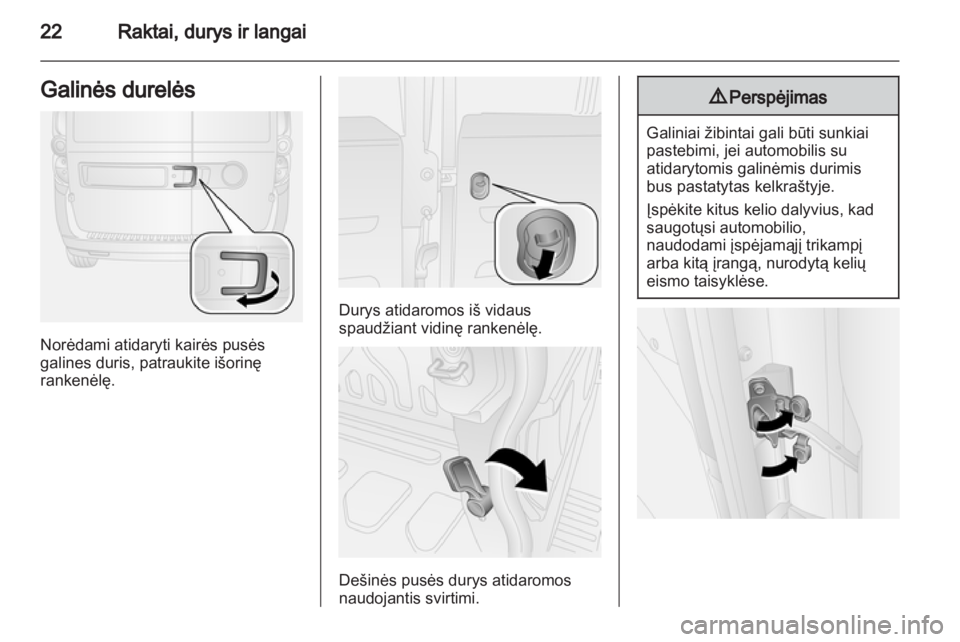 22 Raktai, durys ir langai

Galinės durelės

Norėdami atidaryti kairės pusės galines duris, patraukite išorinę rankenėlę.

Durys atidaromos iš vidaus spaudžiant vidinę rankenėlę.

Dešinės pusės durys atidaromos naudojantis svirtimi.

⚠ Perspėjimas

Galiniai žibintai gali būti sunkiai pastebimi, jei automobilis su atidarytomis galinėmis durimis bus pastatytas kelkraštyje.

Įspėkite kitus kelio dalyvius, kad saugotųsi automobilio, naudodami įspėjamąjį trikampį arba kitą įrangą, nurodytą kelių eismo taisyklėse.

carmanualsonline.info