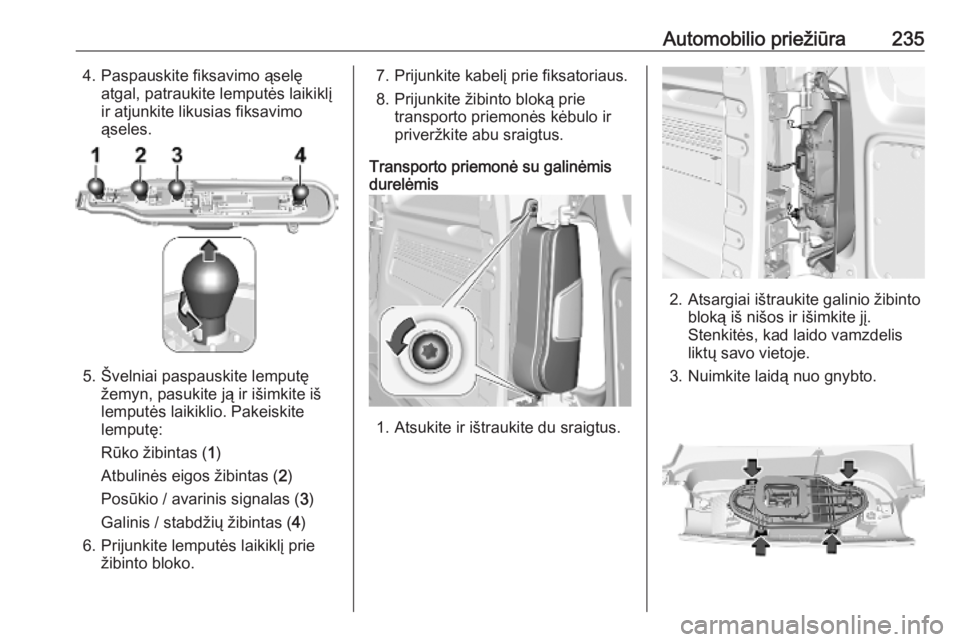 Automobilio priežiūra 235

4. Paspauskite fiksavimo ąselę atgal, patraukite lemputės laikiklį ir atjunkite likusias fiksavimo ąseles.

1 2 3 4

5. Švelniai paspauskite lemputę žemyn, pasukite ją ir išimkite iš lemputės laikiklio. Pakeiskite lemputę:

Rūko žibintas (1)

Atbulinės eigos žibintas (2)

Posūkio / avarinis signalas (3)

Galinis / stabdžių žibintas (4)

6. Prijunkite lemputės laikiklį prie žibinto bloko.

7. Prijunkite kabelį prie fiksatoriaus.

8. Prijunkite žibinto bloką prie transporto priemonės kėbulo ir priveržkite abu sraigtus.

Transporto priemonė su galinėmis durelėmis

1. Atsukite ir ištraukite du sraigtus.

2. Atsargiai ištraukite galinio žibinto bloką iš nišos ir išimkite jį. Stenkitės, kad laido vamzdelis liktų savo vietoje.

3. Nuimkite laidą nuo gnybto.

carmanualsonline.info