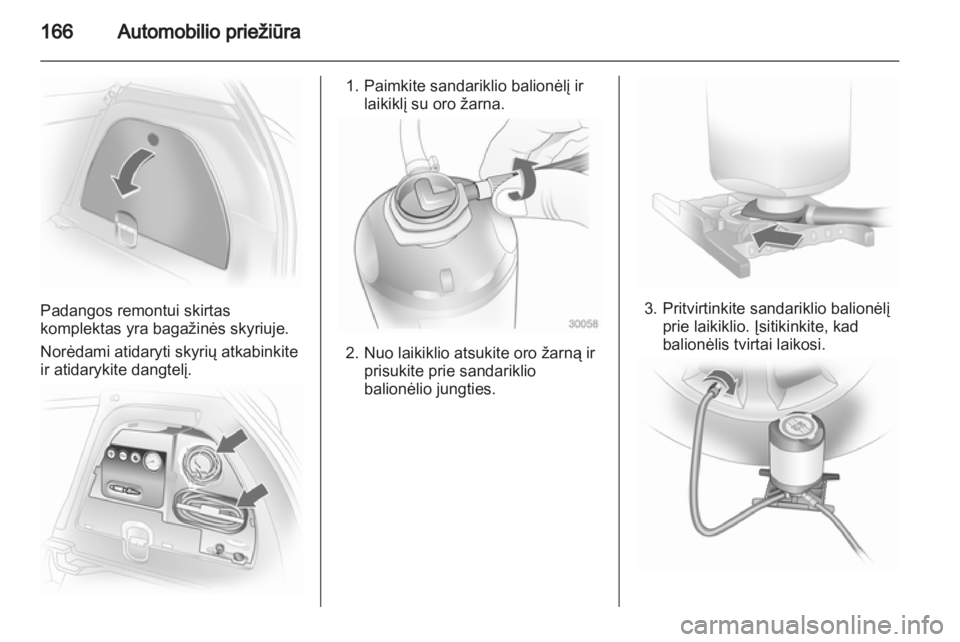 166 Automobilio priežiūra

Padangos remontui skirtas komplektas yra bagažinės skyriuje.

Norėdami atidaryti skyrių atkabinkite ir atidarykite dangtelį.

1. Paimkite sandariklio balionėlį ir laikiklį su oro žarna.

30058

2. Nuo laikiklio atsukite oro žarną ir prisukite prie sandariklio balionėlio jungties.

3. Pritvirtinkite sandariklio balionėlį prie laikiklio. Įsitikinkite, kad balionėlis tvirtai laikosi.

carmanualsonline.info