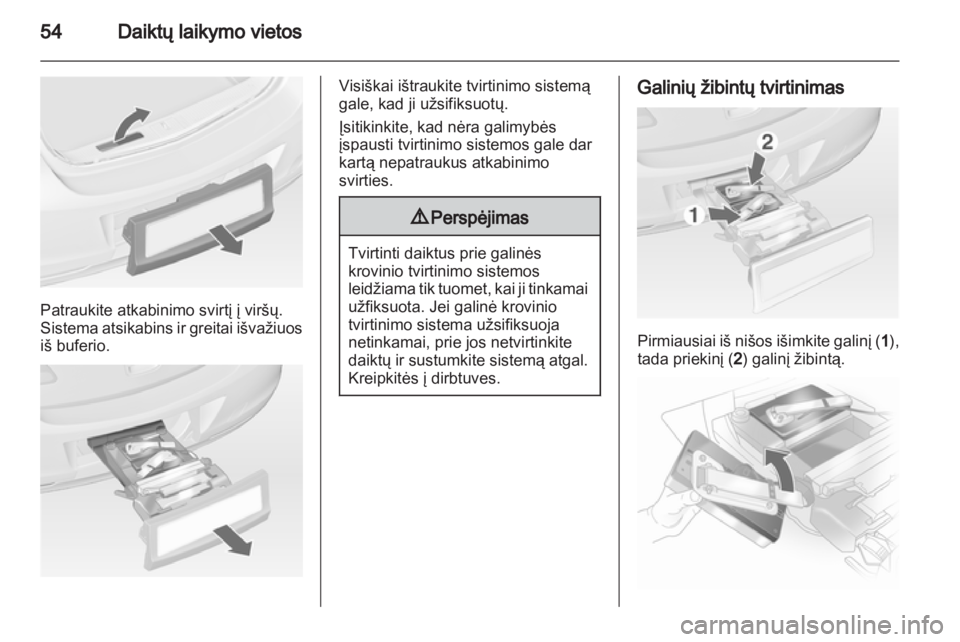 54 Daiktų laikymo vietos

Patraukite atkabinimo svirtį į viršų. Sistema atsikabins ir greitai išvažiuos iš buferio.

Visiškai ištraukite tvirtinimo sistemą gale, kad ji užsifiksuotų.

Įsitikinkite, kad nėra galimybės įspausti tvirtinimo sistemos gale dar kartą nepatraukus atkabinimo svirties.

⚠ Perspėjimas

Tvirtinti daiktus prie galinės krovinio tvirtinimo sistemos leidžiama tik tuomet, kai ji tinkamai užfiksuota. Jei galinė krovinio tvirtinimo sistema užsifiksuoja netinkamai, prie jos netvirtinkite daiktų ir sustumkite sistemą atgal. Kreipkitės į dirbtuves.

Galinių žibintų tvirtinimas

2
1

Pirmiausiai iš nišos išimkite galinį (1), tada priekinį (2) galinį žibintą.

carmanualsonline.info