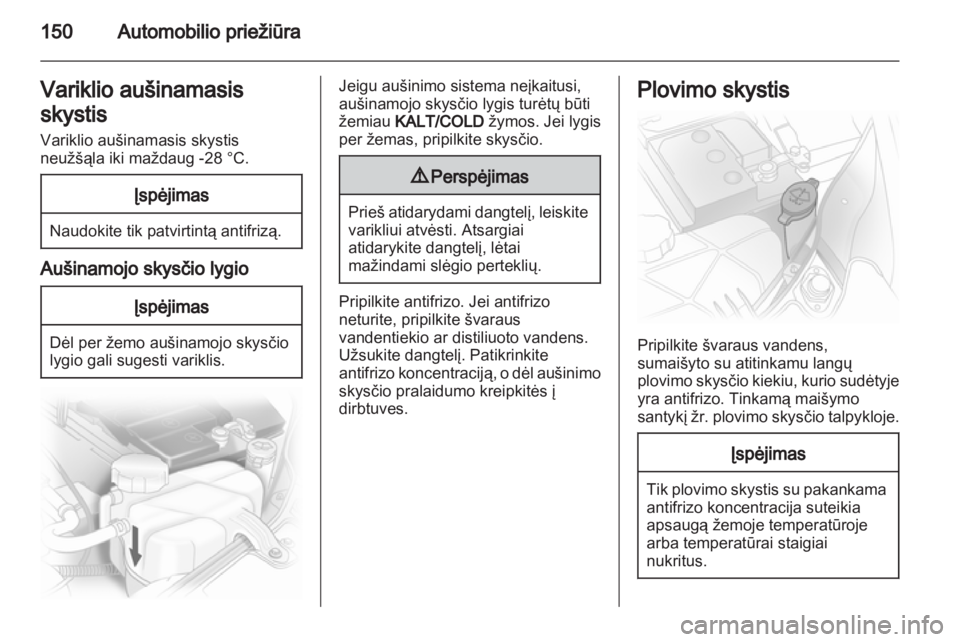 150 Automobilio priežiūra

Variklio aušinamasis skystis

Variklio aušinamasis skystis neužšąla iki maždaug -28 °C.

Įspėjimas

Naudokite tik patvirtintą antifrizą.

Aušinamojo skysčio lygio

Įspėjimas

Dėl per žemo aušinamojo skysčio lygio gali sugesti variklis.

Jeigu aušinimo sistema neįkaitusi, aušinamojo skysčio lygis turėtų būti žemiau KALT/COLD žymos. Jei lygis per žemas, pripilkite skysčio.

⚠ Perspėjimas

Prieš atidarydami dangtelį, leiskite varikliui atvėsti. Atsargiai atidarykite dangtelį, lėtai mažindami slėgio perteklių.

Pripilkite antifrizo. Jei antifrizo neturite, pripilkite švaraus vandentiekio ar distiliuoto vandens. Užsukite dangtelį. Patikrinkite antifrizo koncentraciją, o dėl aušinimo skysčio pralaidumo kreipkitės į dirbtuves.

Plovimo skystis

Pripilkite švaraus vandens, sumaišyto su atitinkamu langų plovimo skysčio kiekiu, kurio sudėtyje yra antifrizo. Tinkamą maišymo santykį žr. plovimo skysčio talpykloje.

Įspėjimas

Tik plovimo skystis su pakankama antifrizo koncentracija suteikia apsaugą žemoje temperatūroje arba temperatūrai staigiai nukritus.

carmanualsonline.info