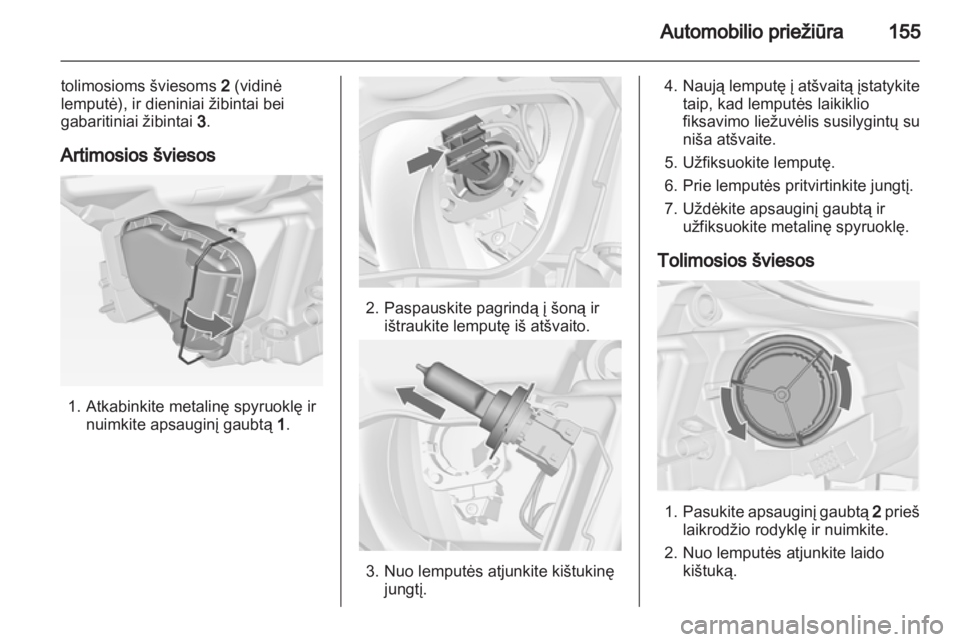 Automobilio priežiūra 155

tolimosioms šviesoms 2 (vidinė lemputė), ir dieniniai žibintai bei gabaritiniai žibintai 3.

Artimosios šviesos

1. Atkabinkite metalinę spyruoklę ir nuimkite apsauginį gaubtą 1.

2. Paspauskite pagrindą į šoną ir ištraukite lemputę iš atšvaito.

3. Nuo lemputės atjunkite kištukinę jungtį.

4. Naują lemputę į atšvaitą įstatykite taip, kad lemputės laikiklio fiksavimo liežuvėlis susilygintų su niša atšvaite.

5. Užfiksuokite lemputę.

6. Prie lemputės pritvirtinkite jungtį.

7. Uždėkite apsauginį gaubtą ir užfiksuokite metalinę spyruoklę.

Tolimosios šviesos

1. Pasukite apsauginį gaubtą 2 prieš laikrodžio rodyklę ir nuimkite.

2. Nuo lemputės atjunkite laido kištuką.

carmanualsonline.info