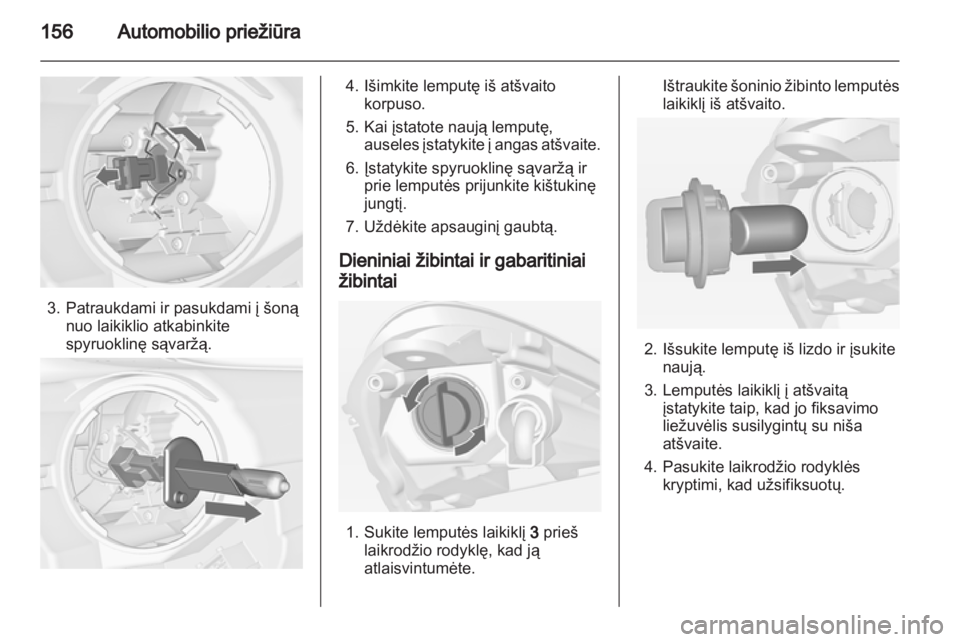 156 Automobilio priežiūra

3. Patraukdami ir pasukdami į šoną nuo laikiklio atkabinkite spyruoklinę sąvaržą.

4. Išimkite lemputę iš atšvaito korpuso.

5. Kai įstatote naują lemputę, auseles įstatykite į angas atšvaite.

6. Įstatykite spyruoklinę sąvaržą ir prie lemputės prijunkite kištukinę jungtį.

7. Uždėkite apsauginį gaubtą.

Dieniniai žibintai ir gabaritiniai žibintai

1. Sukite lemputės laikiklį 3 prieš laikrodžio rodyklę, kad ją atlaisvintumėte.

Ištraukite šoninio žibinto lemputės laikiklį iš atšvaito.

2. Išsukite lemputę iš lizdo ir įsukite naują.

3. Lemputės laikiklį į atšvaitą įstatykite taip, kad jo fiksavimo liežuvėlis susilygintų su niša atšvaite.

4. Pasukite laikrodžio rodyklės kryptimi, kad užsifiksuotų.

carmanualsonline.info