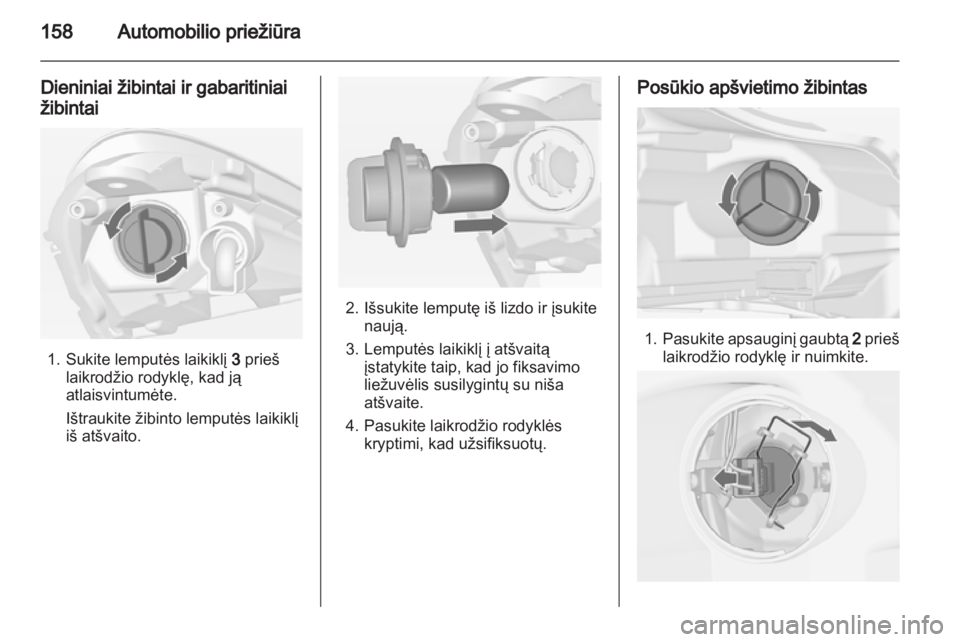 158 Automobilio priežiūra

Dieniniai žibintai ir gabaritiniai žibintai

1. Sukite lemputės laikiklį 3 prieš laikrodžio rodyklę, kad ją atlaisvintumėte.

Ištraukite žibinto lemputės laikiklį iš atšvaito.

2. Išsukite lemputę iš lizdo ir įsukite naują.

3. Lemputės laikiklį į atšvaitą įstatykite taip, kad jo fiksavimo liežuvėlis susilygintų su niša atšvaite.

4. Pasukite laikrodžio rodyklės kryptimi, kad užsifiksuotų.

Posūkio apšvietimo žibintas

1. Pasukite apsauginį gaubtą 2 prieš laikrodžio rodyklę ir nuimkite.

carmanualsonline.info