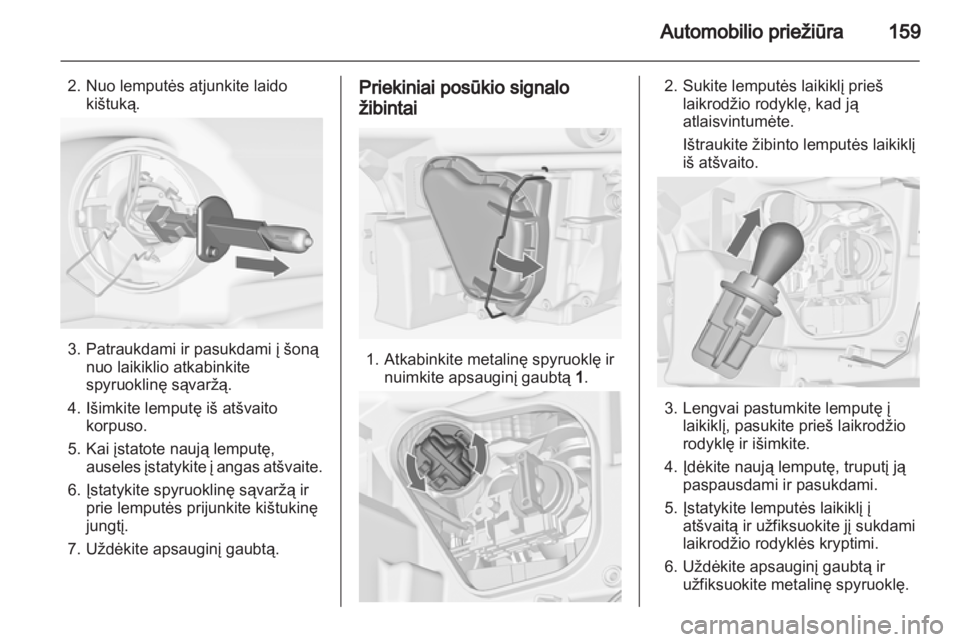 Automobilio priežiūra 159

2. Nuo lemputės atjunkite laido kištuką.

3. Patraukdami ir pasukdami į šoną nuo laikiklio atkabinkite spyruoklinę sąvaržą.

4. Išimkite lemputę iš atšvaito korpuso.

5. Kai įstatote naują lemputę, auseles įstatykite į angas atšvaite.

6. Įstatykite spyruoklinę sąvaržą ir prie lemputės prijunkite kištukinę jungtį.

7. Uždėkite apsauginį gaubtą.

Priekiniai posūkio signalo žibintai

1. Atkabinkite metalinę spyruoklę ir nuimkite apsauginį gaubtą 1.

2. Sukite lemputės laikiklį prieš laikrodžio rodyklę, kad ją atlaisvintumėte.

Ištraukite žibinto lemputės laikiklį iš atšvaito.

3. Lengvai pastumkite lemputę į laikiklį, pasukite prieš laikrodžio rodyklę ir išimkite.

4. Įdėkite naują lemputę, truputį ją paspausdami ir pasukdami.

5. Įstatykite lemputės laikiklį į atšvaitą ir užfiksuokite jį sukdami laikrodžio rodyklės kryptimi.

6. Uždėkite apsauginį gaubtą ir užfiksuokite metalinę spyruoklę.

carmanualsonline.info