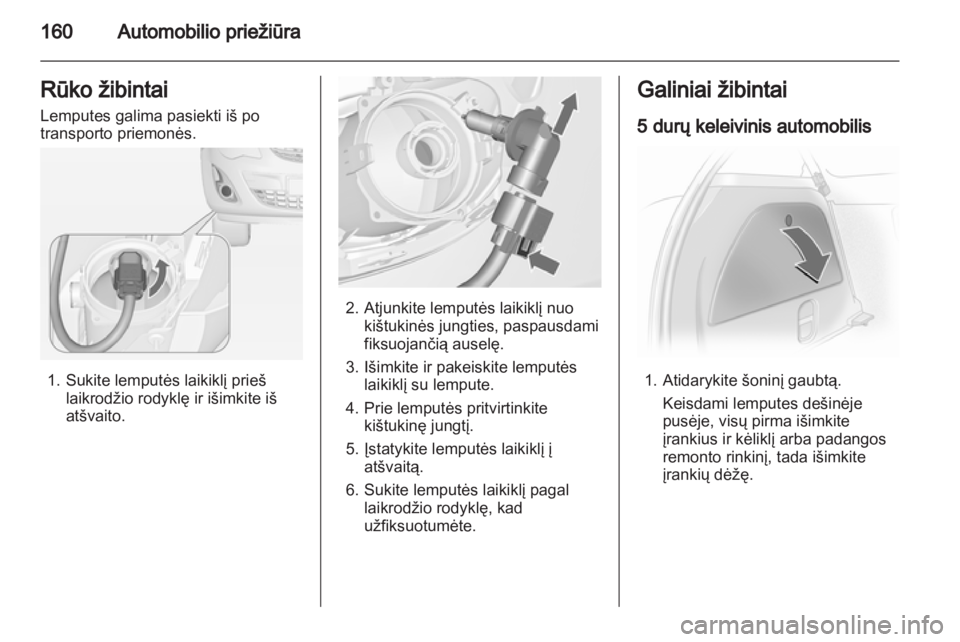 160 Automobilio priežiūra

Rūko žibintai

Lemputes galima pasiekti iš po transporto priemonės.

1. Sukite lemputės laikiklį prieš laikrodžio rodyklę ir išimkite iš atšvaito.

2. Atjunkite lemputės laikiklį nuo kištukinės jungties, paspausdami fiksuojančią auselę.

3. Išimkite ir pakeiskite lemputės laikiklį su lempute.

4. Prie lemputės pritvirtinkite kištukinę jungtį.

5. Įstatykite lemputės laikiklį į atšvaitą.

6. Sukite lemputės laikiklį pagal laikrodžio rodyklę, kad užfiksuotumėte.

Galiniai žibintai

5 durų keleivinis automobilis

1. Atidarykite šoninį gaubtą.

Keisdami lemputes dešinėje pusėje, visų pirma išimkite įrankius ir kėliklį arba padangos remonto rinkinį, tada išimkite įrankių dėžę.

carmanualsonline.info