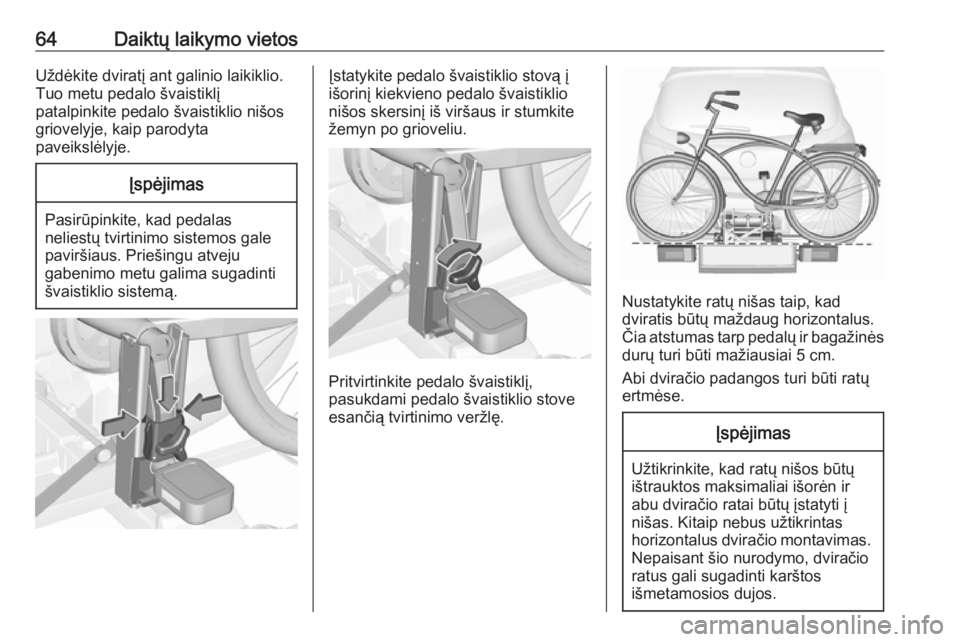 64 Daiktų laikymo vietos

Uždėkite dviratį ant galinio laikiklio. Tuo metu pedalo švaistiklį patalpinkite pedalo švaistiklio nišos griovelyje, kaip parodyta paveikslėlyje.

Įspėjimas

Pasirūpinkite, kad pedalas neliestų tvirtinimo sistemos gale paviršiaus. Priešingu atveju gabenimo metu galima sugadinti švaistiklio sistemą.

Įstatykite pedalo švaistiklio stovą į išorinį kiekvieno pedalo švaistiklio nišos skersinį iš viršaus ir stumkite žemyn po grioveliu.

Pritvirtinkite pedalo švaistiklį, pasukdami pedalo švaistiklio stove esančią tvirtinimo veržlę.

Nustatykite ratų nišas taip, kad dviratis būtų maždaug horizontalus. Čia atstumas tarp pedalų ir bagažinės durų turi būti mažiausiai 5 cm.

Abi dviračio padangos turi būti ratų ertmėse.

Įspėjimas

Užtikrinkite, kad ratų nišos būtų ištrauktos maksimaliai išorėn ir abu dviračio ratai būtų įstatyti į nišas. Kitaip nebus užtikrintas horizontalus dviračio montavimas. Nepaisant šio nurodymo, dviračio ratus gali sugadinti karštos išmetamosios dujos.

carmanualsonline.info