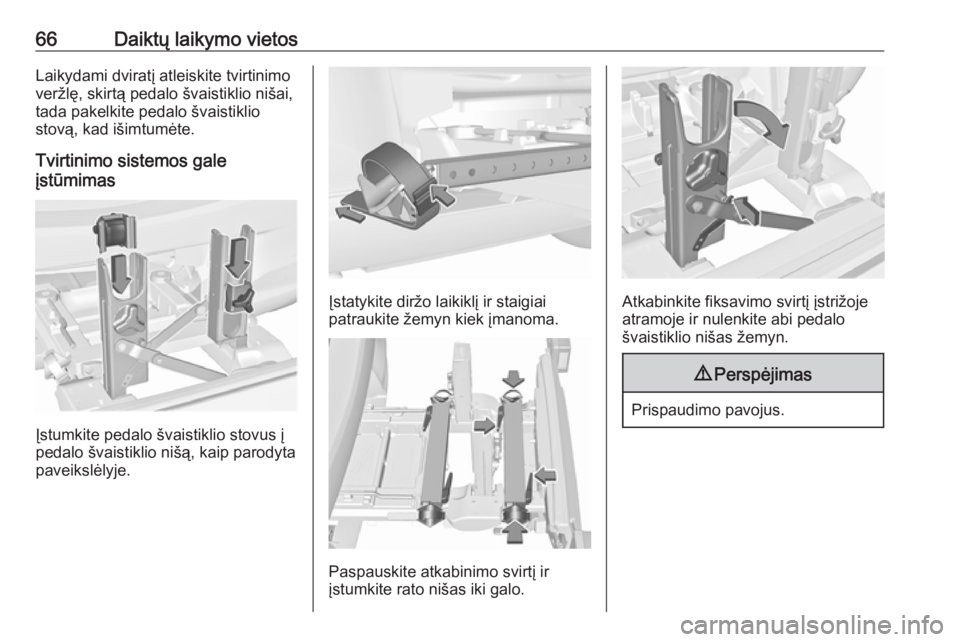 66 Daiktų laikymo vietos

Laikydami dviratį atleiskite tvirtinimo veržlę, skirtą pedalo švaistiklio nišai, tada pakelkite pedalo švaistiklio stovą, kad išimtumėte.

Tvirtinimo sistemos gale įstūmimas

Įstumkite pedalo švaistiklio stovus į pedalo švaistiklio nišą, kaip parodyta paveikslėlyje.

Įstatykite diržo laikiklį ir staigiai patraukite žemyn kiek įmanoma.

Paspauskite atkabinimo svirtį ir įstumkite rato nišas iki galo.

Atkabinkite fiksavimo svirtį įstrižoje atramoje ir nulenkite abi pedalo švaistiklio nišas žemyn.

⚠ Perspėjimas

Prispaudimo pavojus.

carmanualsonline.info