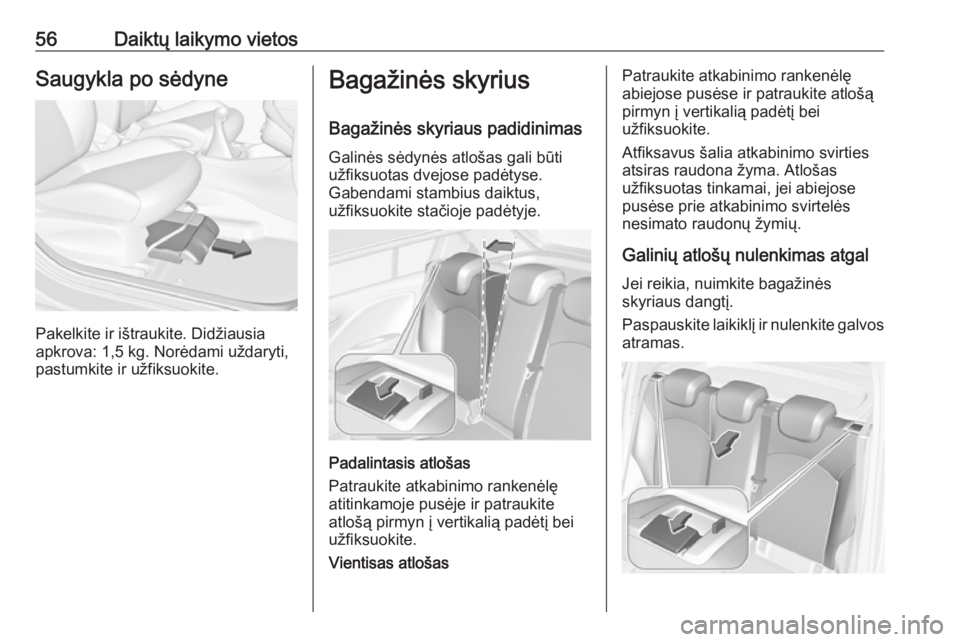 56 Daiktų laikymo vietos

Saugykla po sėdyne

Pakelkite ir ištraukite. Didžiausia apkrova: 1,5 kg. Norėdami uždaryti, pastumkite ir užfiksuokite.

Bagažinės skyrius

Bagažinės skyriaus padidinimas

Galinės sėdynės atlošas gali būti užfiksuotas dvejose padėtyse. Gabendami stambius daiktus, užfiksuokite stačioje padėtyje.

Padalintasis atlošas

Patraukite atkabinimo rankenėlę atitinkamoje pusėje ir patraukite atlošą pirmyn į vertikalią padėtį bei užfiksuokite.

Vientisas atlošas

Patraukite atkabinimo rankenėlę abiejose pusėse ir patraukite atlošą pirmyn į vertikalią padėtį bei užfiksuokite.

Atfiksavus šalia atkabinimo svirties atsiras raudona žyma. Atlošas užfiksuotas tinkamai, jei abiejose pusėse prie atkabinimo svirtelės nesimato raudonų žymių.

Galinių atlošų nulenkimas atgal

Jei reikia, nuimkite bagažinės skyriaus dangtį.

Paspauskite laikiklį ir nulenkite galvos atramas.

carmanualsonline.info