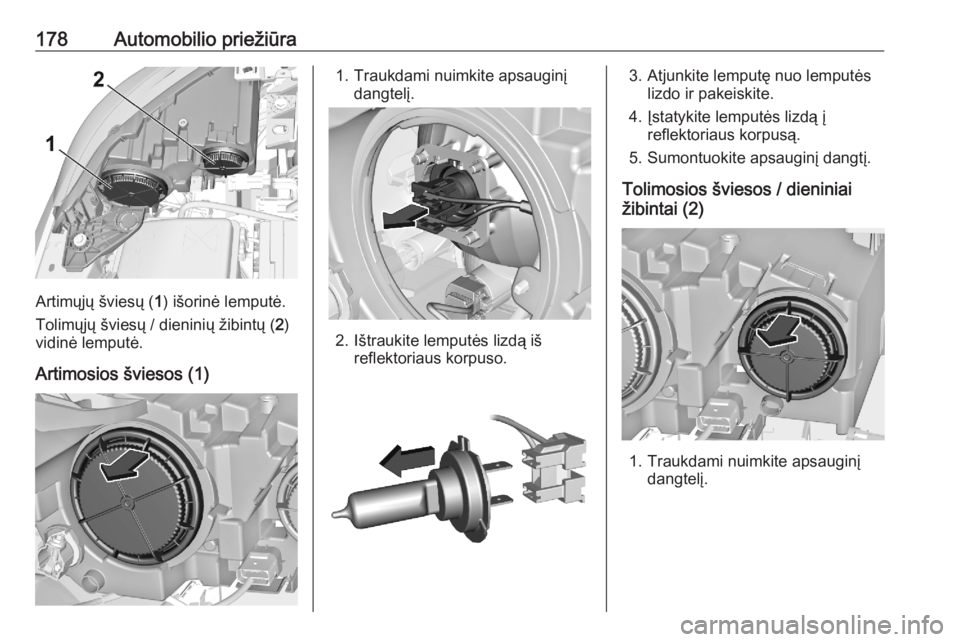 178 Automobilio priežiūra

2

1

Artimųjų šviesų (1) išorinė lemputė.

Tolimųjų šviesų / dieninių žibintų (2) vidinė lemputė.

Artimosios šviesos (1)

1. Traukdami nuimkite apsauginį dangtelį.

2. Ištraukite lemputės lizdą iš reflektoriaus korpuso.

3. Atjunkite lemputę nuo lemputės lizdo ir pakeiskite.

4. Įstatykite lemputės lizdą į reflektoriaus korpusą.

5. Sumontuokite apsauginį dangtį.

Tolimosios šviesos / dieniniai žibintai (2)

1. Traukdami nuimkite apsauginį dangtelį.

carmanualsonline.info