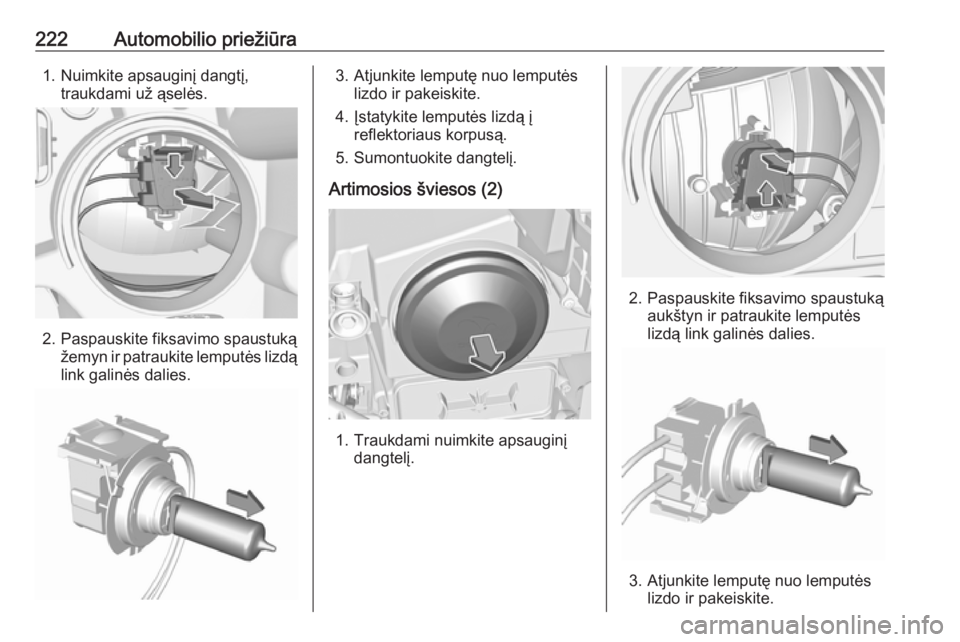 222 Automobilio priežiūra

1. Nuimkite apsauginį dangtį, traukdami už ąselės.

2. Paspauskite fiksavimo spaustuką žemyn ir patraukite lemputės lizdą link galinės dalies.

3. Atjunkite lemputę nuo lemputės lizdo ir pakeiskite.

4. Įstatykite lemputės lizdą į reflektoriaus korpusą.

5. Sumontuokite dangtelį.

Artimosios šviesos (2)

1. Traukdami nuimkite apsauginį dangtelį.

2. Paspauskite fiksavimo spaustuką aukštyn ir patraukite lemputės lizdą link galinės dalies.

3. Atjunkite lemputę nuo lemputės lizdo ir pakeiskite.

carmanualsonline.info