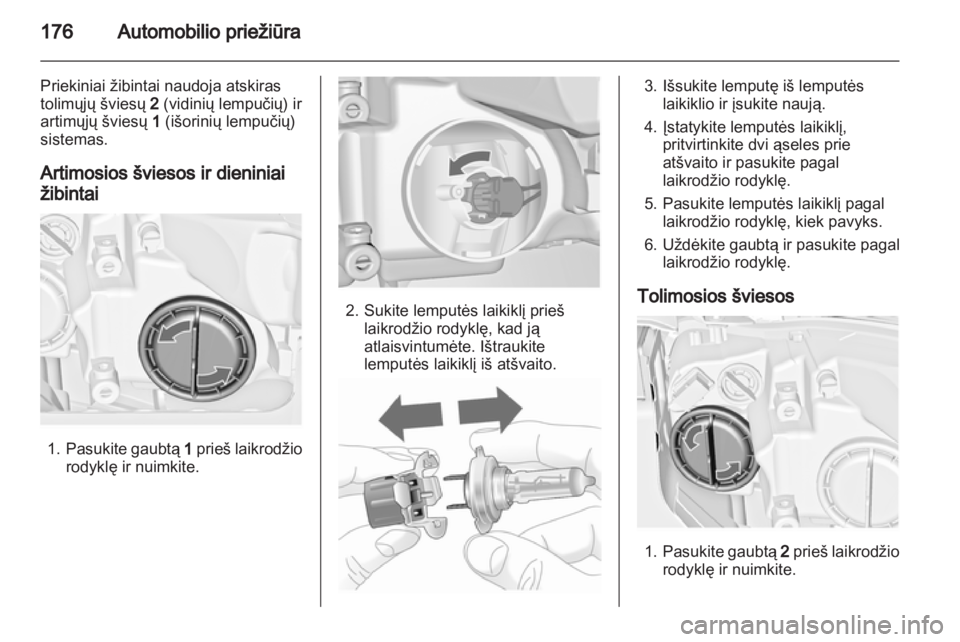 176 Automobilio priežiūra

Priekiniai žibintai naudoja atskiras tolimųjų šviesų 2 (vidinių lempučių) ir artimųjų šviesų 1 (išorinių lempučių) sistemas.

Artimosios šviesos ir dieniniai žibintai

1. Pasukite gaubtą 1 prieš laikrodžio rodyklę ir nuimkite.

2. Sukite lemputės laikiklį prieš laikrodžio rodyklę, kad ją atlaisvintumėte. Ištraukite lemputės laikiklį iš atšvaito.

3. Išsukite lemputę iš lemputės laikiklio ir įsukite naują.

4. Įstatykite lemputės laikiklį, pritvirtinkite dvi ąseles prie atšvaito ir pasukite pagal laikrodžio rodyklę.

5. Pasukite lemputės laikiklį pagal laikrodžio rodyklę, kiek pavyks.

6. Uždėkite gaubtą ir pasukite pagal laikrodžio rodyklę.

Tolimosios šviesos

1. Pasukite gaubtą 2 prieš laikrodžio rodyklę ir nuimkite.

carmanualsonline.info