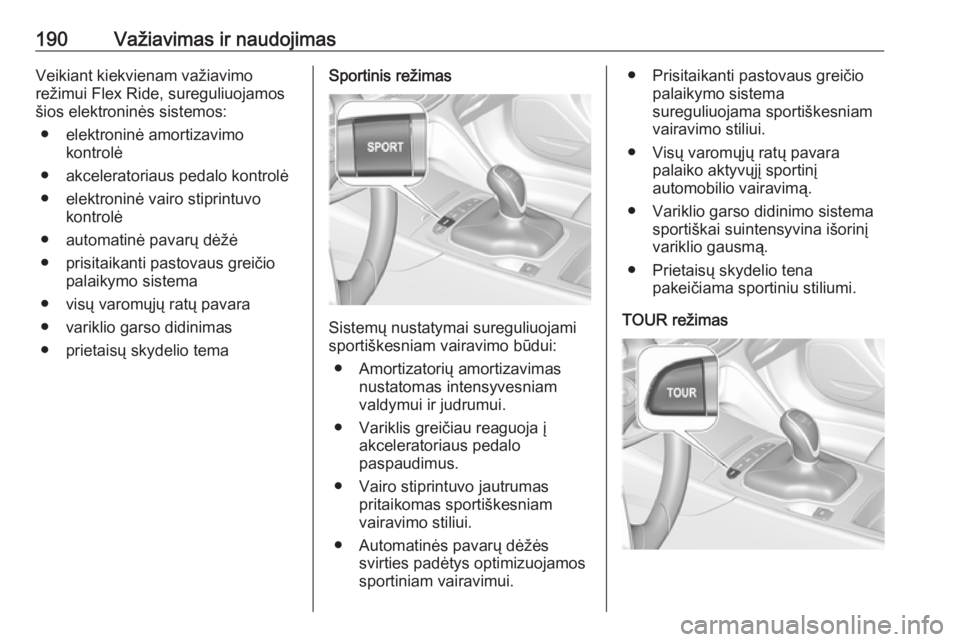 190 Važiavimas ir naudojimas

Veikiant kiekvienam važiavimo režimui Flex Ride, sureguliuojamos šios elektroninės sistemos:
● elektroninė amortizavimo kontrolė
● akceleratoriaus pedalo kontrolė
● elektroninė vairo stiprintuvo kontrolė
● automatinė pavarų dėžė
● prisitaikanti pastovaus greičio palaikymo sistema
● visų varomųjų ratų pavara
● variklio garso didinimas
● prietaisų skydelio tema

Sportinis režimas

SPORT

Sistemų nustatymai sureguliuojami sportiškesniam vairavimo būdui:
● Amortizatorių amortizavimas nustatomas intensyvesniam valdymui ir judrumui.
● Variklis greičiau reaguoja į akceleratoriaus pedalo paspaudimus.
● Vairo stiprintuvo jautrumas pritaikomas sportiškesniam vairavimo stiliui.
● Automatinės pavarų dėžės svirties padėtys optimizuojamos sportiniam vairavimui.
● Prisitaikanti pastovaus greičio palaikymo sistema sureguliuojama sportiškesniam vairavimo stiliui.
● Visų varomųjų ratų pavara palaiko aktyvųjį sportinį automobilio vairavimą.
● Variklio garso didinimo sistema sportiškai suintensyvina išorinį variklio gausmą.
● Prietaisų skydelio tena pakeičiama sportiniu stiliumi.

TOUR režimas

TOUR

carmanualsonline.info