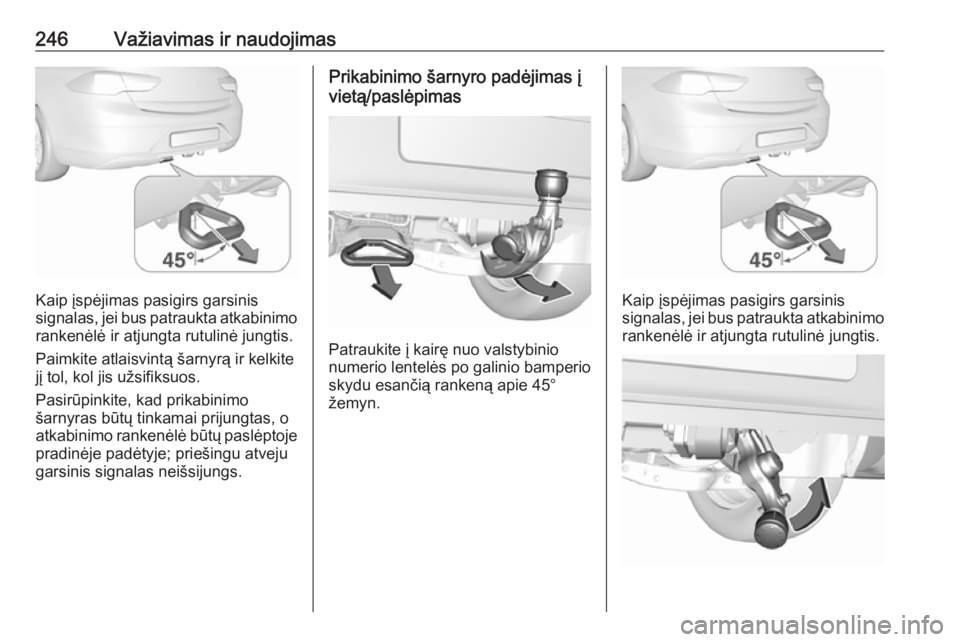 246 Važiavimas ir naudojimas

45°

Kaip įspėjimas pasigirs garsinis signalas, jei bus patraukta atkabinimo rankenėlė ir atjungta rutulinė jungtis.

Paimkite atlaisvintą šarnyrą ir kelkite jį tol, kol jis užsifiksuos.

Pasirūpinkite, kad prikabinimo šarnyras būtų tinkamai prijungtas, o atkabinimo rankenėlė būtų paslėptoje pradinėje padėtyje; priešingu atveju garsinis signalas neišsijungs.

Prikabinimo šarnyro padėjimas į vietą/paslėpimas

Patraukite į kairę nuo valstybinio numerio lentelės po galinio bamperio skydu esančią rankeną apie 45° žemyn.

45°

Kaip įspėjimas pasigirs garsinis signalas, jei bus patraukta atkabinimo rankenėlė ir atjungta rutulinė jungtis.

carmanualsonline.info