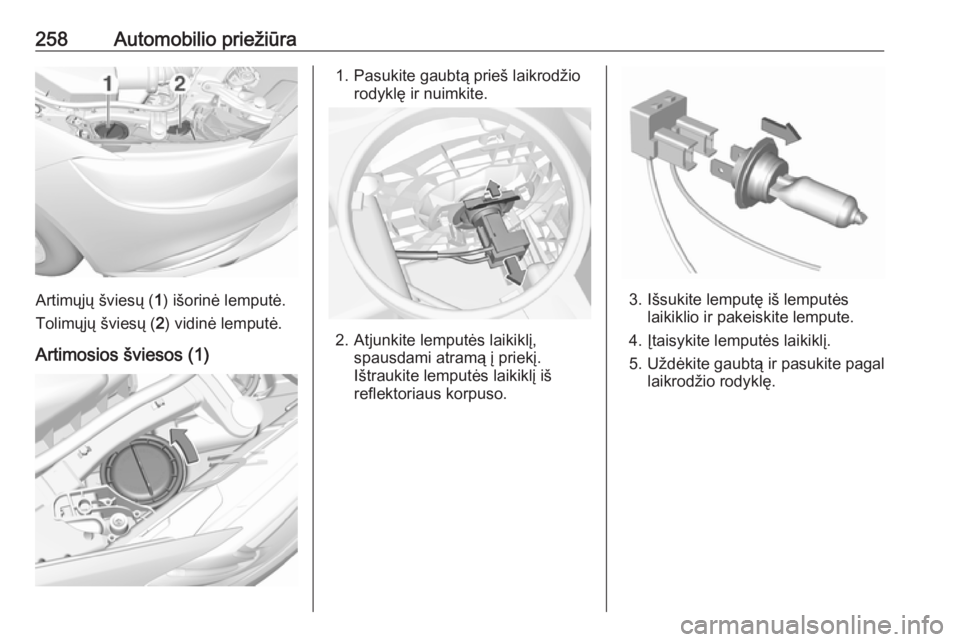 258 Automobilio priežiūra

1 2

Artimųjų šviesų (1) išorinė lemputė.

Tolimųjų šviesų (2) vidinė lemputė.

Artimosios šviesos (1)

1. Pasukite gaubtą prieš laikrodžio rodyklę ir nuimkite.

2. Atjunkite lemputės laikiklį, spausdami atramą į priekį. Ištraukite lemputės laikiklį iš reflektoriaus korpuso.

3. Išsukite lemputę iš lemputės laikiklio ir pakeiskite lempute.

4. Įtaisykite lemputės laikiklį.

5. Uždėkite gaubtą ir pasukite pagal laikrodžio rodyklę.

carmanualsonline.info