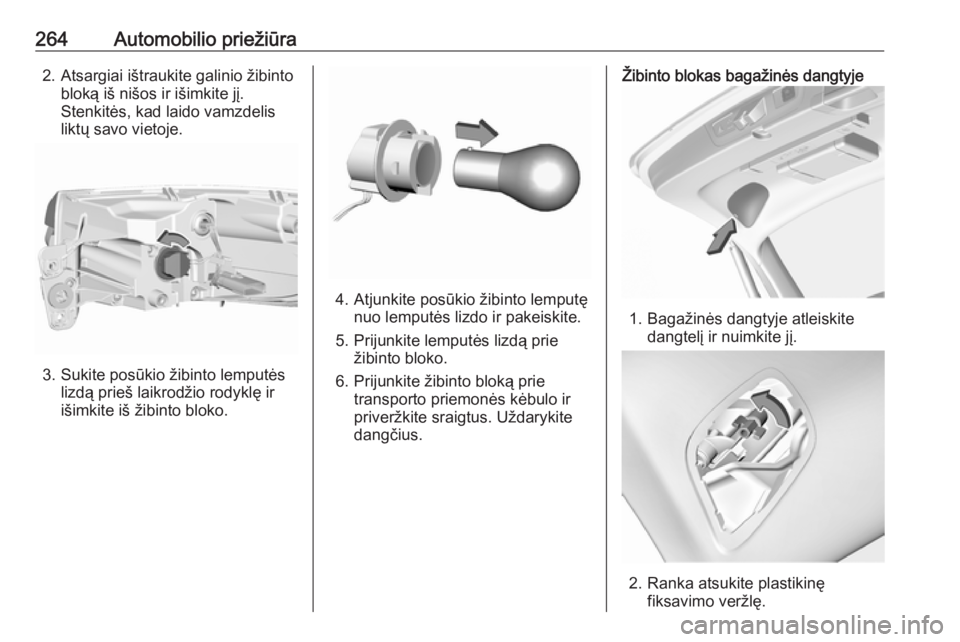 264 Automobilio priežiūra

2. Atsargiai ištraukite galinio žibinto bloką iš nišos ir išimkite jį. Stenkitės, kad laido vamzdelis liktų savo vietoje.

3. Sukite posūkio žibinto lemputės lizdą prieš laikrodžio rodyklę ir išimkite iš žibinto bloko.

4. Atjunkite posūkio žibinto lemputę nuo lemputės lizdo ir pakeiskite.

5. Prijunkite lemputės lizdą prie žibinto bloko.

6. Prijunkite žibinto bloką prie transporto priemonės kėbulo ir priveržkite sraigtus. Uždarykite dangčius.

Žibinto blokas bagažinės dangtyje

1. Bagažinės dangtyje atleiskite dangtelį ir nuimkite jį.

2. Ranka atsukite plastikinę fiksavimo veržlę.

carmanualsonline.info