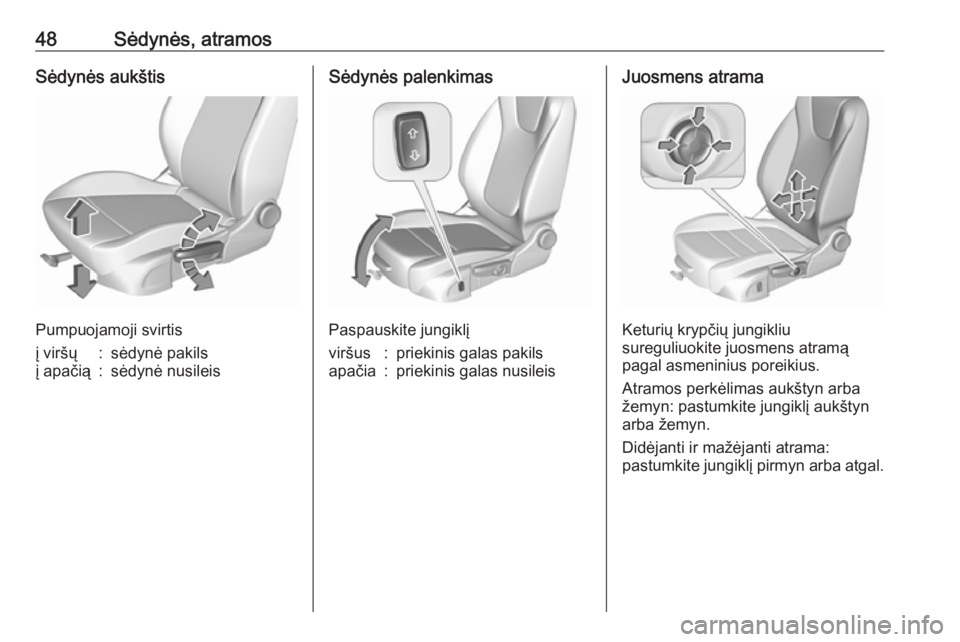 48 Sėdynės, atramos

Sėdynės aukštis

Pumpuojamoji svirtis

į viršų : sėdynė pakils
į apačią : sėdynė nusileis

Sėdynės palenkimas

Paspauskite jungiklį

viršus : priekinis galas pakils
apačia : priekinis galas nusileis

Juosmens atrama

Keturių krypčių jungikliu sureguliuokite juosmens atramą pagal asmeninius poreikius.

Atramos perkėlimas aukštyn arba žemyn: pastumkite jungiklį aukštyn arba žemyn.

Didėjanti ir mažėjanti atrama: pastumkite jungiklį pirmyn arba atgal.

carmanualsonline.info