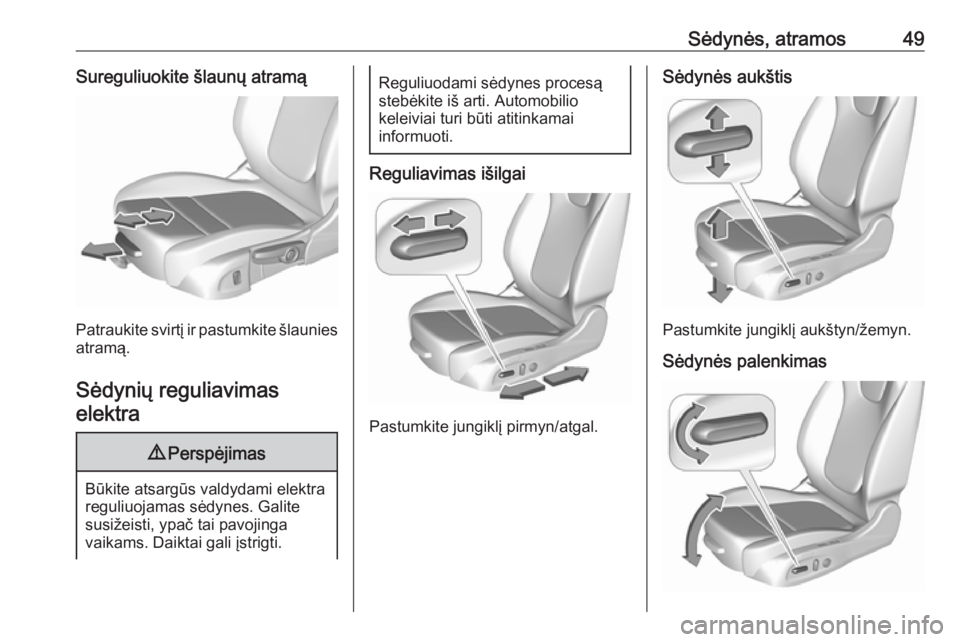 Sėdynės, atramos 49

Sureguliuokite šlaunų atramą

Patraukite svirtį ir pastumkite šlaunies atramą.

Sėdynių reguliavimas elektra

⚠ Perspėjimas

Būkite atsargūs valdydami elektra reguliuojamas sėdynes. Galite susižeisti, ypač tai pavojinga vaikams. Daiktai gali įstrigti.

Reguliuodami sėdynes procesą stebėkite iš arti. Automobilio keleiviai turi būti atitinkamai informuoti.

Reguliavimas išilgai

Pastumkite jungiklį pirmyn/atgal.

Sėdynės aukštis

Pastumkite jungiklį aukštyn/žemyn.

Sėdynės palenkimas

carmanualsonline.info