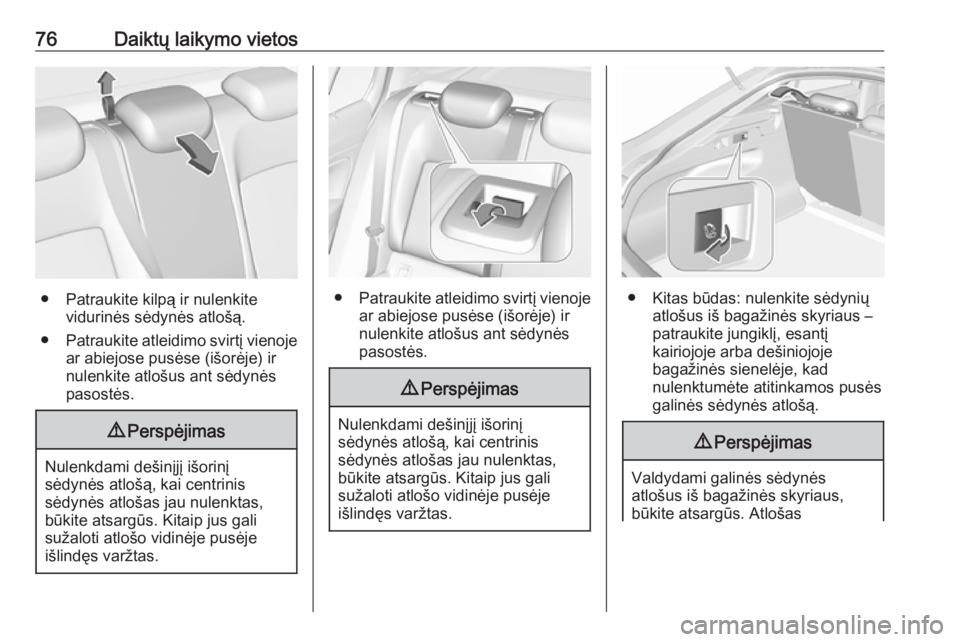 76 Daiktų laikymo vietos

● Patraukite kilpą ir nulenkite vidurinės sėdynės atlošą.

● Patraukite atleidimo svirtį vienoje ar abiejose pusėse (išorėje) ir nulenkite atlošus ant sėdynės pasostės.

⚠ Perspėjimas

Nulenkdami dešinįjį išorinį sėdynės atlošą, kai centrinis sėdynės atlošas jau nulenktas, būkite atsargūs. Kitaip jus gali sužaloti atlošo vidinėje pusėje išlindęs varžtas.

● Patraukite atleidimo svirtį vienoje ar abiejose pusėse (išorėje) ir nulenkite atlošus ant sėdynės pasostės.

⚠ Perspėjimas

Nulenkdami dešinįjį išorinį sėdynės atlošą, kai centrinis sėdynės atlošas jau nulenktas, būkite atsargūs. Kitaip jus gali sužaloti atlošo vidinėje pusėje išlindęs varžtas.

● Kitas būdas: nulenkite sėdynių atlošus iš bagažinės skyriaus – patraukite jungiklį, esantį kairiojoje arba dešiniojoje bagažinės sienelėje, kad nulenktumėte atitinkamos pusės galinės sėdynės atlošą.

⚠ Perspėjimas

Valdydami galinės sėdynės atlošus iš bagažinės skyriaus, būkite atsargūs. Atlošas

carmanualsonline.info