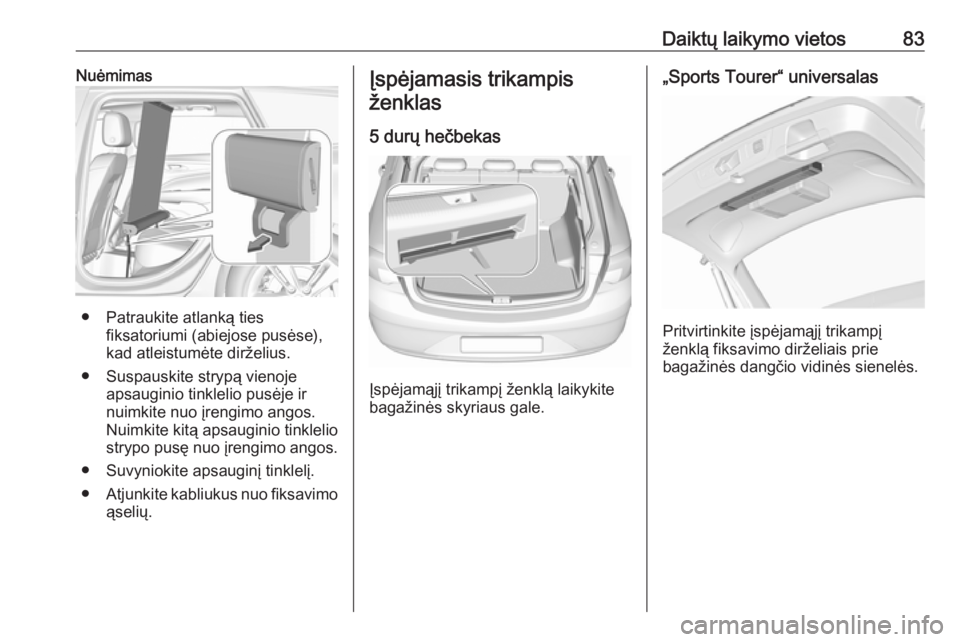 Daiktų laikymo vietos 83

Nuėmimas

● Patraukite atlanką ties fiksatoriumi (abiejose pusėse), kad atleistumėte dirželius.

● Suspauskite strypą vienoje apsauginio tinklelio pusėje ir nuimkite nuo įrengimo angos. Nuimkite kitą apsauginio tinklelio strypo pusę nuo įrengimo angos.

● Suvyniokite apsauginį tinklelį.

● Atjunkite kabliukus nuo fiksavimo ąselių.

Įspėjamasis trikampis ženklas

5 durų hečbekas

Įspėjamąjį trikampį ženklą laikykite bagažinės skyriaus gale.

„Sports Tourer“ universalas

Pritvirtinkite įspėjamąjį trikampį ženklą fiksavimo dirželiais prie bagažinės dangčio vidinės sienelės.

carmanualsonline.info