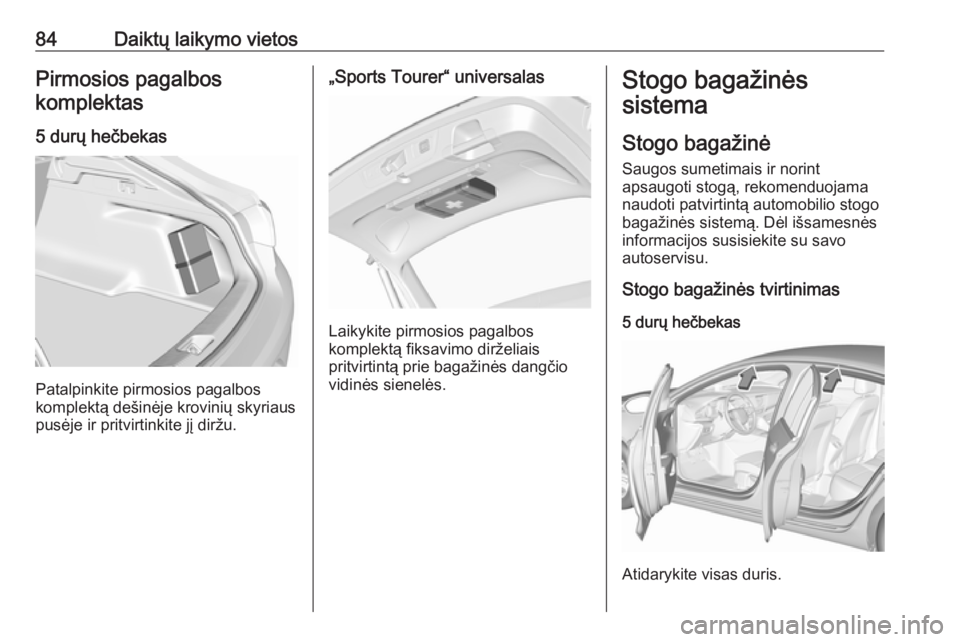 84 Daiktų laikymo vietos

Pirmosios pagalbos komplektas

5 durų hečbekas

Patalpinkite pirmosios pagalbos komplektą dešinėje krovinių skyriaus pusėje ir pritvirtinkite jį diržu.

„Sports Tourer“ universalas

Laikykite pirmosios pagalbos komplektą fiksavimo dirželiais pritvirtintą prie bagažinės dangčio vidinės sienelės.

Stogo bagažinės sistema

Stogo bagažinė

Saugos sumetimais ir norint apsaugoti stogą, rekomenduojama naudoti patvirtintą automobilio stogo bagažinės sistemą. Dėl išsamesnės informacijos susisiekite su savo autoservisu.

Stogo bagažinės tvirtinimas

5 durų hečbekas

Atidarykite visas duris.

carmanualsonline.info