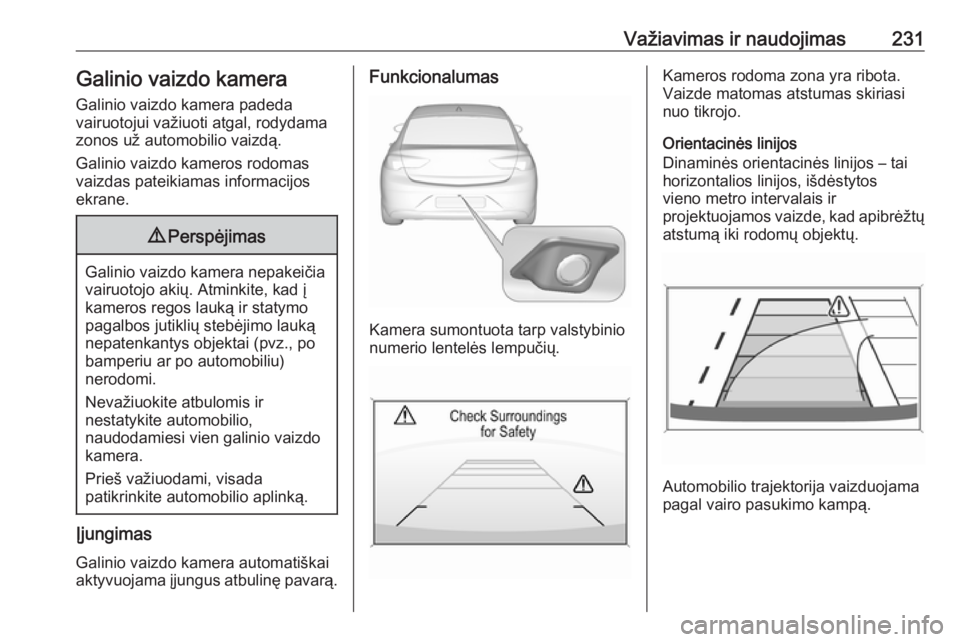 Važiavimas ir naudojimas 231

Galinio vaizdo kamera

Galinio vaizdo kamera padeda vairuotojui važiuoti atgal, rodydama zonos už automobilio vaizdą.

Galinio vaizdo kameros rodomas vaizdas pateikiamas informacijos ekrane.

⚠ Perspėjimas

Galinio vaizdo kamera nepakeičia vairuotojo akių. Atminkite, kad į kameros regos lauką ir statymo pagalbos jutiklių stebėjimo lauką nepatenkantys objektai (pvz., po bamperiu ar po automobiliu) nerodomi.

Nevažiuokite atbulomis ir nestatykite automobilio, naudodamiesi vien galinio vaizdo kamera.

Prieš važiuodami, visada patikrinkite automobilio aplinką.

Įjungimas

Galinio vaizdo kamera automatiškai aktyvuojama įjungus atbulinę pavarą.

Funkcionalumas

Kamera sumontuota tarp valstybinio numerio lentelės lempučių.

Check Surroundings for Safety

Kameros rodoma zona yra ribota. Vaizde matomas atstumas skiriasi nuo tikrojo.

Orientacinės linijos

Dinaminės orientacinės linijos – tai horizontalios linijos, išdėstytos vieno metro intervalais ir projektuojamos vaizde, kad apibrėžtų atstumą iki rodomų objektų.

Automobilio trajektorija vaizduojama pagal vairo pasukimo kampą.

carmanualsonline.info