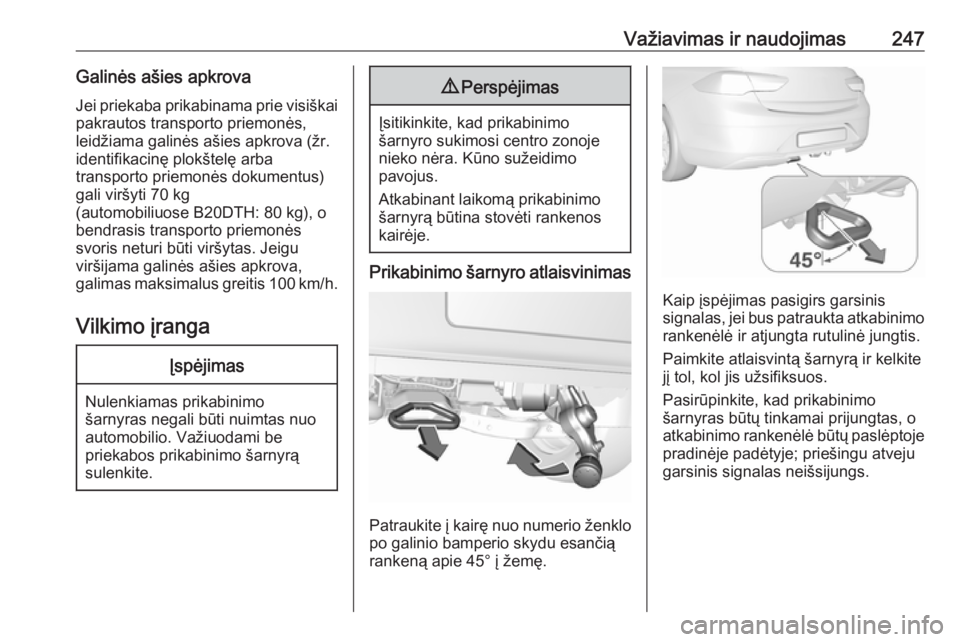 Važiavimas ir naudojimas 247

Galinės ašies apkrova

Jei priekaba prikabinama prie visiškai pakrautos transporto priemonės, leidžiama galinės ašies apkrova (žr. identifikacinę plokštelę arba transporto priemonės dokumentus) gali viršyti 70 kg (automobiliuose B20DTH: 80 kg), o bendrasis transporto priemonės svoris neturi būti viršytas. Jeigu viršijama galinės ašies apkrova, galimas maksimalus greitis 100 km/h.

Vilkimo įranga

Įspėjimas

Nulenkiamas prikabinimo šarnyras negali būti nuimtas nuo automobilio. Važiuodami be priekabos prikabinimo šarnyrą sulenkite.

⚠ Perspėjimas

Įsitikinkite, kad prikabinimo šarnyro sukimosi centro zonoje nieko nėra. Kūno sužeidimo pavojus.

Atkabinant laikomą prikabinimo šarnyrą būtina stovėti rankenos kairėje.

Prikabinimo šarnyro atlaisvinimas

Patraukite į kairę nuo numerio ženklo po galinio bamperio skydu esančią rankeną apie 45° į žemę.

45°

Kaip įspėjimas pasigirs garsinis signalas, jei bus patraukta atkabinimo rankenėlė ir atjungta rutulinė jungtis.

Paimkite atlaisvintą šarnyrą ir kelkite jį tol, kol jis užsifiksuos.

Pasirūpinkite, kad prikabinimo šarnyras būtų tinkamai prijungtas, o atkabinimo rankenėlė būtų paslėptoje pradinėje padėtyje; priešingu atveju garsinis signalas neišsijungs.

carmanualsonline.info