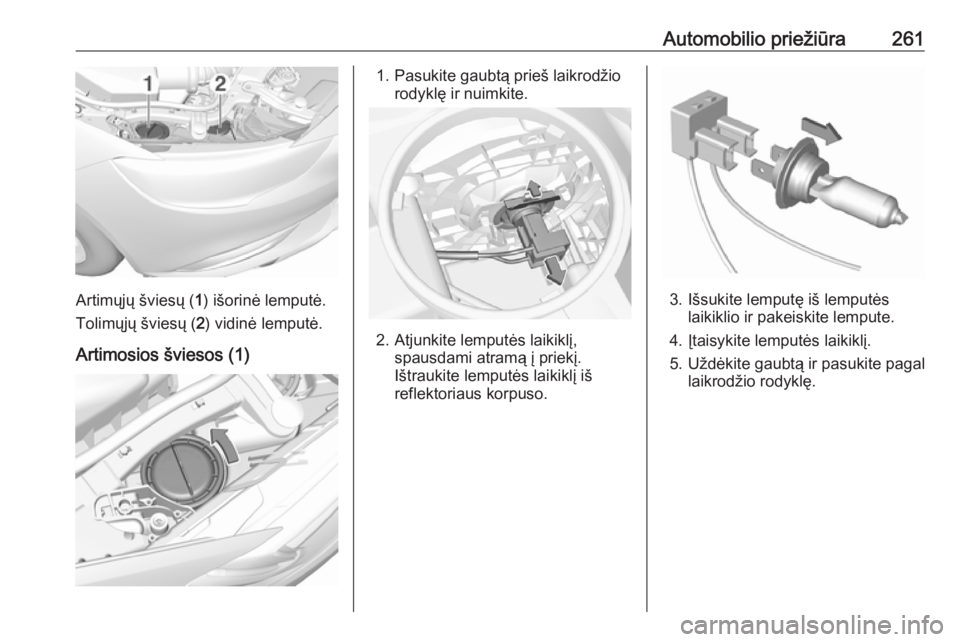 Automobilio priežiūra 261

1 2

Artimųjų šviesų (1) išorinė lemputė.

Tolimųjų šviesų (2) vidinė lemputė.

Artimosios šviesos (1)

1. Pasukite gaubtą prieš laikrodžio rodyklę ir nuimkite.

2. Atjunkite lemputės laikiklį, spausdami atramą į priekį. Ištraukite lemputės laikiklį iš reflektoriaus korpuso.

3. Išsukite lemputę iš lemputės laikiklio ir pakeiskite lempute.

4. Įtaisykite lemputės laikiklį.

5. Uždėkite gaubtą ir pasukite pagal laikrodžio rodyklę.

carmanualsonline.info