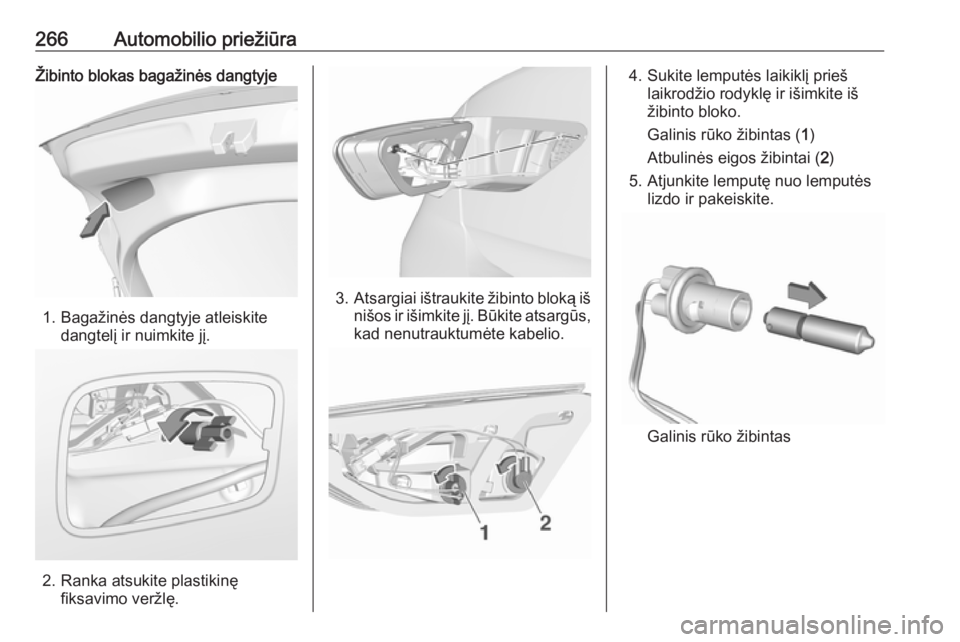 266 Automobilio priežiūra

Žibinto blokas bagažinės dangtyje

1. Bagažinės dangtyje atleiskite dangtelį ir nuimkite jį.

2. Ranka atsukite plastikinę fiksavimo veržlę.

3. Atsargiai ištraukite žibinto bloką iš nišos ir išimkite jį. Būkite atsargūs, kad nenutrauktumėte kabelio.

1 2

4. Sukite lemputės laikiklį prieš laikrodžio rodyklę ir išimkite iš žibinto bloko.

Galinis rūko žibintas (1)

Atbulinės eigos žibintai (2)

5. Atjunkite lemputę nuo lemputės lizdo ir pakeiskite.

Galinis rūko žibintas

carmanualsonline.info