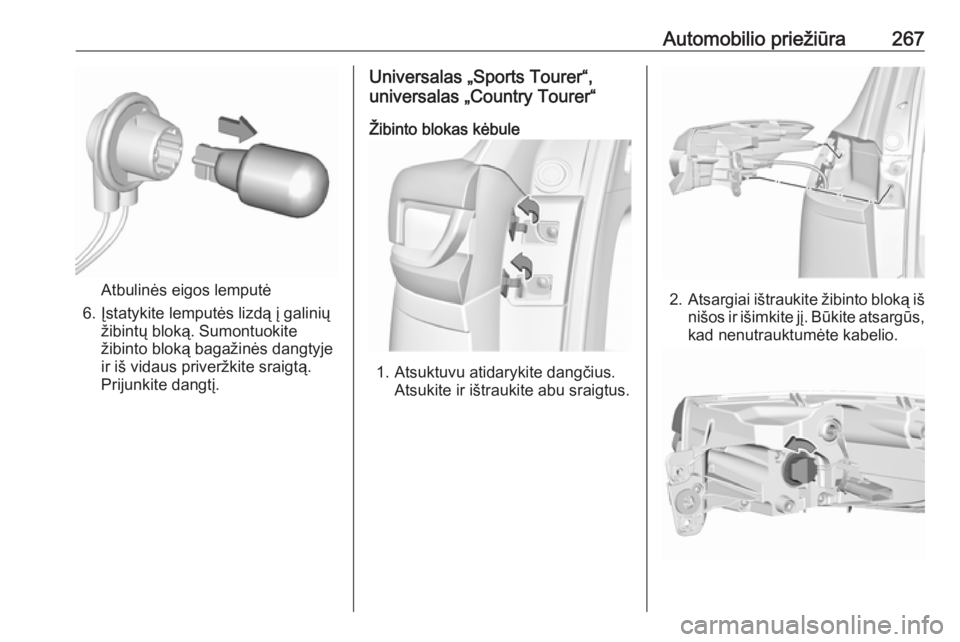 Automobilio priežiūra 267

Atbulinės eigos lemputė

6. Įstatykite lemputės lizdą į galinių žibintų bloką. Sumontuokite žibinto bloką bagažinės dangtyje ir iš vidaus priveržkite sraigtą. Prijunkite dangtį.

Universalas „Sports Tourer“, universalas „Country Tourer“

Žibinto blokas kėbule

1. Atsuktuvu atidarykite dangčius. Atsukite ir ištraukite abu sraigtus.

2. Atsargiai ištraukite žibinto bloką iš nišos ir išimkite jį. Būkite atsargūs, kad nenutrauktumėte kabelio.

carmanualsonline.info