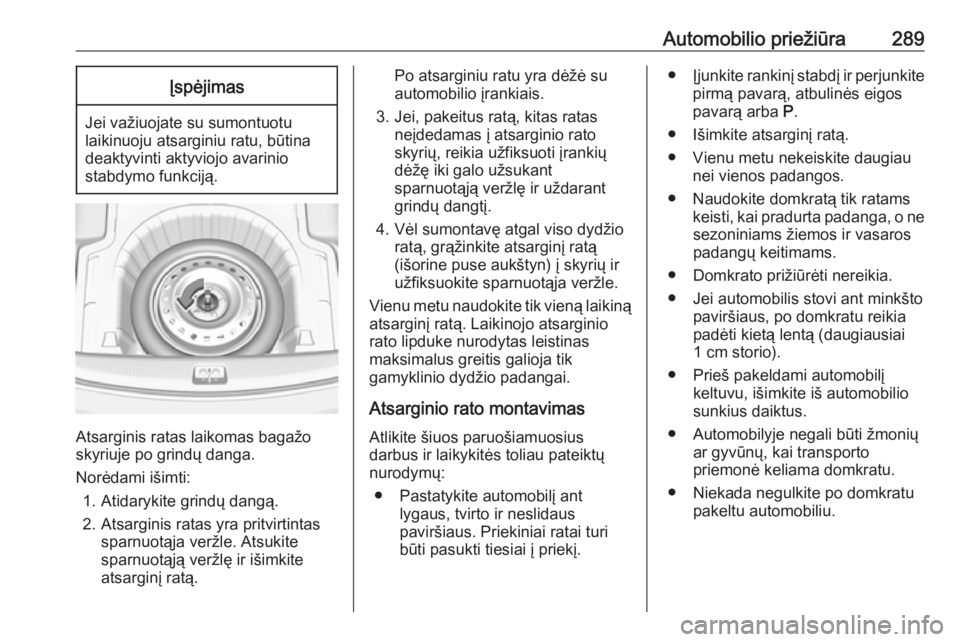 Automobilio priežiūra 289

Įspėjimas

Jei važiuojate su sumontuotu laikinuoju atsarginiu ratu, būtina deaktyvinti aktyviojo avarinio stabdymo funkciją.

Atsarginis ratas laikomas bagažo skyriuje po grindų danga.

Norėdami išimti:

1. Atidarykite grindų dangą.
2. Atsarginis ratas yra pritvirtintas sparnuotąja veržle. Atsukite sparnuotąją veržlę ir išimkite atsarginį ratą.

Po atsarginiu ratu yra dėžė su automobilio įrankiais.
3. Jei, pakeitus ratą, kitas ratas neįdedamas į atsarginio rato skyrių, reikia užfiksuoti įrankių dėžę iki galo užsukant sparnuotąją veržlę ir uždarant grindų dangtį.
4. Vėl sumontavę atgal viso dydžio ratą, grąžinkite atsarginį ratą (išorine puse aukštyn) į skyrių ir užfiksuokite sparnuotąja veržle.

Vienu metu naudokite tik vieną laikiną atsarginį ratą. Laikinojo atsarginio rato lipduke nurodytas leistinas maksimalus greitis galioja tik gamyklinio dydžio padangai.

Atsarginio rato montavimas

Atlikite šiuos paruošiamuosius darbus ir laikykitės toliau pateiktų nurodymų:

● Pastatykite automobilį ant lygaus, tvirto ir neslidaus paviršiaus. Priekiniai ratai turi būti pasukti tiesiai į priekį.
● Įjunkite rankinį stabdį ir perjunkite pirmą pavarą, atbulinės eigos pavarą arba P.
● Išimkite atsarginį ratą.
● Vienu metu nekeiskite daugiau nei vienos padangos.
● Naudokite domkratą tik ratams keisti, kai pradurta padanga, o ne sezoniniams žiemos ir vasaros padangų keitimams.
● Domkrato prižiūrėti nereikia.
● Jei automobilis stovi ant minkšto paviršiaus, po domkratu reikia padėti kietą lentą (daugiausiai 1 cm storio).
● Prieš pakeldami automobilį keltuvu, išimkite iš automobilio sunkius daiktus.
● Automobilyje negali būti žmonių ar gyvūnų, kai transporto priemonė keliama domkratu.
● Niekada negulkite po domkratu pakeltu automobiliu.

carmanualsonline.info