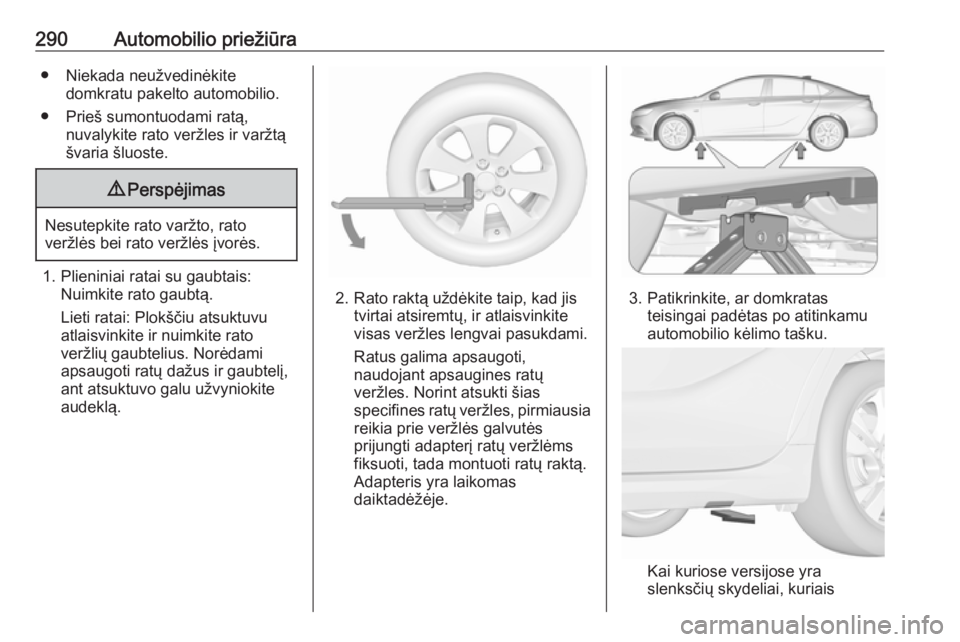 290 Automobilio priežiūra

● Niekada neužvedinėkite domkratu pakelto automobilio.

● Prieš sumontuodami ratą, nuvalykite rato veržles ir varžtą švaria šluoste.

⚠ Perspėjimas

Nesutepkite rato varžto, rato veržlės bei rato veržlės įvorės.

1. Plieniniai ratai su gaubtais: Nuimkite rato gaubtą.

Lieti ratai: Plokščiu atsuktuvu atlaisvinkite ir nuimkite rato veržlių gaubtelius. Norėdami apsaugoti ratų dažus ir gaubtelį, ant atsuktuvo galu užvyniokite audeklą.

2. Rato raktą uždėkite taip, kad jis tvirtai atsiremtų, ir atlaisvinkite visas veržles lengvai pasukdami.

Ratus galima apsaugoti, naudojant apsaugines ratų veržles. Norint atsukti šias specifines ratų veržles, pirmiausia reikia prie veržlės galvutės prijungti adapterį ratų veržlėms fiksuoti, tada montuoti ratų raktą. Adapteris yra laikomas daiktadėžėje.

3. Patikrinkite, ar domkratas teisingai padėtas po atitinkamu automobilio kėlimo tašku.

Kai kuriose versijose yra slenksčių skydeliai, kuriais

carmanualsonline.info