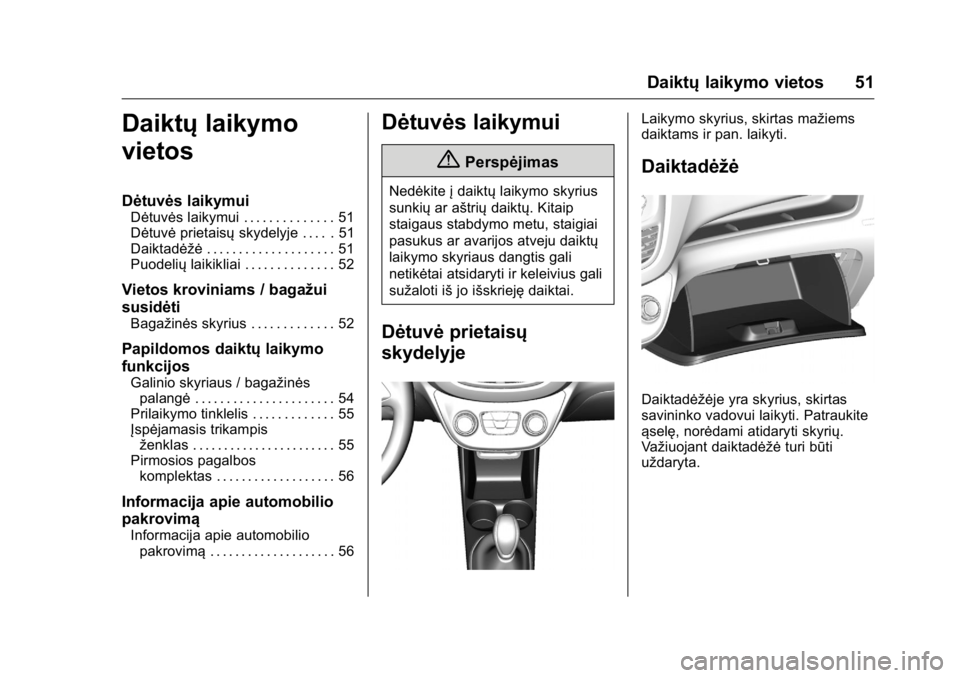 Daiktų laikymo vietos 51

Daiktų laikymo vietos

Dėtuvės laikymui
Dėtuvės laikymui . . . . . . . . . . . . . . 51
Dėtuvė prietaisų skydelyje . . . . . 51
Daiktadėžė . . . . . . . . . . . . . . . . . . . . 51
Puodelių laikikliai . . . . . . . . . . . . . . 52

Vietos kroviniams / bagažui susidėti
Bagažinės skyrius . . . . . . . . . . . . . 52

Papildomos daiktų laikymo funkcijos
Galinio skyriaus / bagažinės palangė . . . . . . . . . . . . . . . . . . . . . . 54
Prilaikymo tinklelis . . . . . . . . . . . . . 55
Įspėjamasis trikampis ženklas . . . . . . . . . . . . . . . . . . . . . . . 55
Pirmosios pagalbos komplektas . . . . . . . . . . . . . . . . . . . 56

Informacija apie automobilio pakrovimą
Informacija apie automobilio pakrovimą . . . . . . . . . . . . . . . . . . . . 56

Dėtuvės laikymui

Perspėjimas

Nedėkite į daiktų laikymo skyrius sunkių ar aštrių daiktų. Kitaip staigaus stabdymo metu, staigiai pasukus ar avarijos atveju daiktų laikymo skyriaus dangtis gali netikėtai atsidaryti ir keleivius gali sužaloti iš jo išskrieję daiktai.

Dėtuvė prietaisų skydelyje

Laikymo skyrius, skirtas mažiems daiktams ir pan. laikyti.

Daiktadėžė

Daiktadėžėje yra skyrius, skirtas savininko vadovui laikyti. Patraukite ąselę, norėdami atidaryti skyrių. Važiuojant daiktadėžė turi būti uždaryta.

carmanualsonline.info