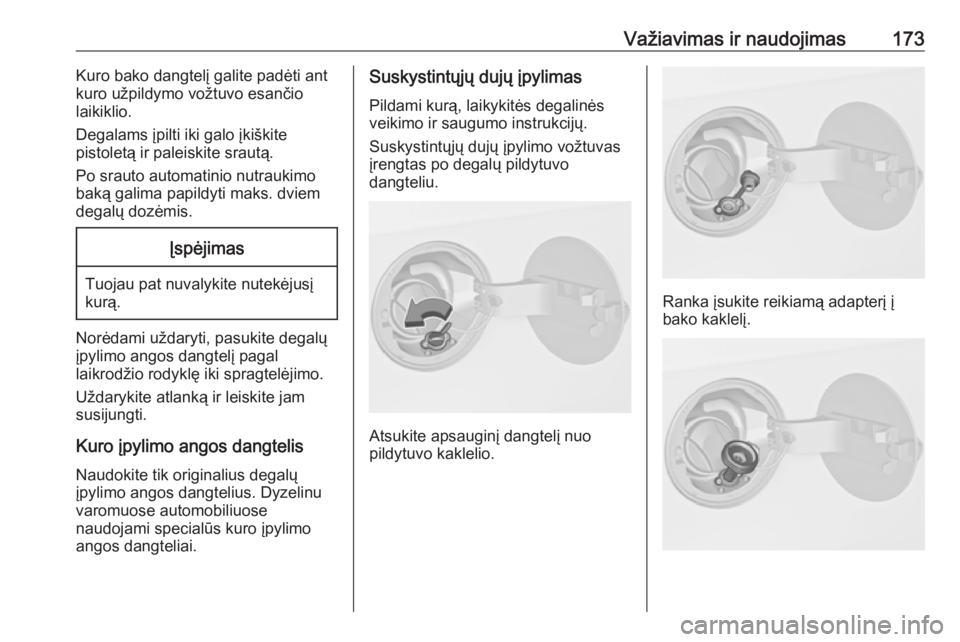 Važiavimas ir naudojimas 173

Kuro bako dangtelį galite padėti ant kuro užpildymo vožtuvo esančio laikiklio.

Degalams įpilti iki galo įkiškite pistoletą ir paleiskite srautą.

Po srauto automatinio nutraukimo baką galima papildyti maks. dviem degalų dozėmis.

Įspėjimas

Tuojau pat nuvalykite nutekėjusį kurą.

Norėdami uždaryti, pasukite degalų įpylimo angos dangtelį pagal laikrodžio rodyklę iki spragtelėjimo.

Uždarykite atlanką ir leiskite jam susijungti.

Kuro įpylimo angos dangtelis

Naudokite tik originalius degalų įpylimo angos dangtelius. Dyzelinu varomuose automobiliuose naudojami specialūs kuro įpylimo angos dangteliai.

Suskystintųjų dujų įpylimas

Pildami kurą, laikykitės degalinės veikimo ir saugumo instrukcijų.

Suskystintųjų dujų įpylimo vožtuvas įrengtas po degalų pildytuvo dangteliu.

Atsukite apsauginį dangtelį nuo pildytuvo kaklelio.

Ranka įsukite reikiamą adapterį į bako kaklelį.

carmanualsonline.info