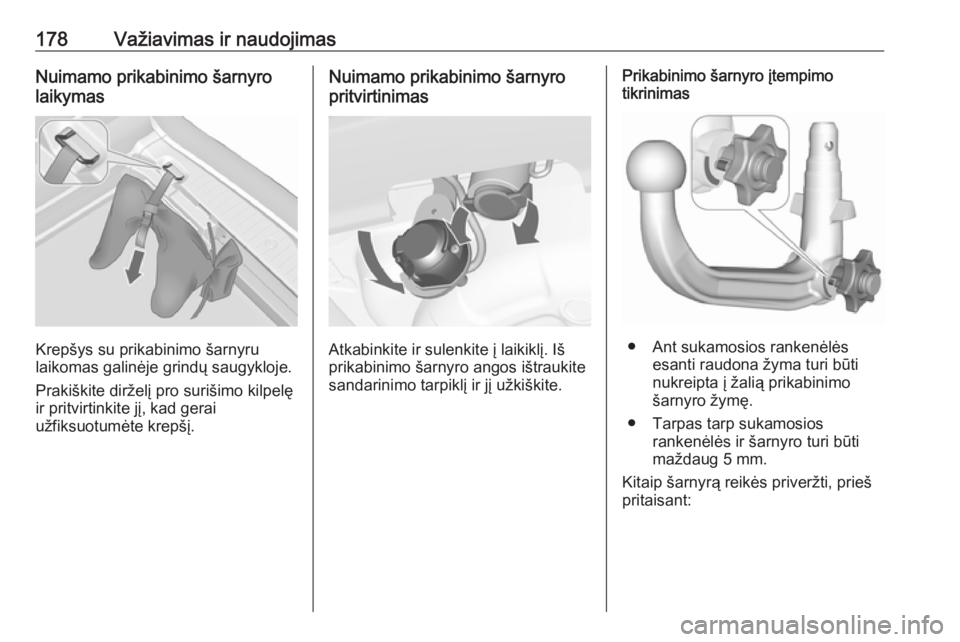 178 Važiavimas ir naudojimas

Nuimamo prikabinimo šarnyro laikymas

Krepšys su prikabinimo šarnyru laikomas galinėje grindų saugykloje.

Prakiškite dirželį pro surišimo kilpelę ir pritvirtinkite jį, kad gerai užfiksuotumėte krepšį.

Nuimamo prikabinimo šarnyro pritvirtinimas

Atkabinkite ir sulenkite į laikiklį. Iš prikabinimo šarnyro angos ištraukite sandarinimo tarpiklį ir jį užkiškite.

Prikabinimo šarnyro įtempimo tikrinimas

● Ant sukamosios rankenėlės esanti raudona žyma turi būti nukreipta į žalią prikabinimo šarnyro žymę.

● Tarpas tarp sukamosios rankenėlės ir šarnyro turi būti maždaug 5 mm.

Kitaip šarnyrą reikės priveržti, prieš pritaisant:

carmanualsonline.info