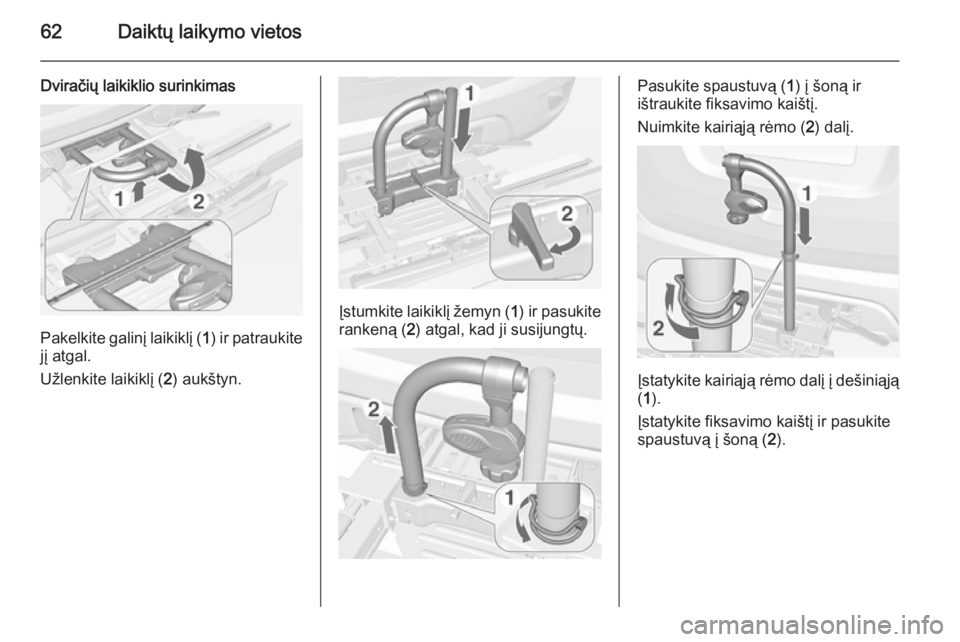 62 Daiktų laikymo vietos

Dviračių laikiklio surinkimas

1 2

Pakelkite galinį laikiklį (1) ir patraukite jį atgal.

Užlenkite laikiklį (2) aukštyn.

1

2

Įstumkite laikiklį žemyn (1) ir pasukite rankeną (2) atgal, kad ji susijungtų.

2

1

Pasukite spaustuvą (1) į šoną ir ištraukite fiksavimo kaištį.

Nuimkite kairiąją rėmo (2) dalį.

1

2

Įstatykite kairiąją rėmo dalį į dešiniąją (1).

Įstatykite fiksavimo kaištį ir pasukite spaustuvą į šoną (2).

carmanualsonline.info