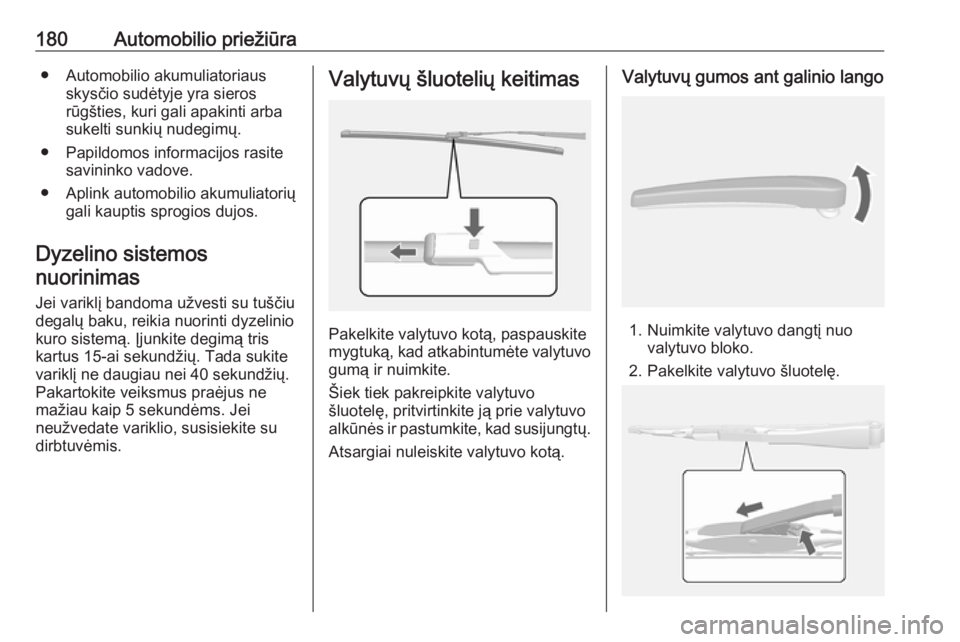 180 Automobilio priežiūra

● Automobilio akumuliatoriaus skysčio sudėtyje yra sieros rūgšties, kuri gali apakinti arba sukelti sunkių nudegimų.
● Papildomos informacijos rasite savininko vadove.
● Aplink automobilio akumuliatorių gali kauptis sprogios dujos.

Dyzelino sistemos nuorinimas

Jei variklį bandoma užvesti su tuščiu degalų baku, reikia nuorinti dyzelinio kuro sistemą. Įjunkite degimą tris kartus 15-ai sekundžių. Tada sukite variklį ne daugiau nei 40 sekundžių. Pakartokite veiksmus praėjus ne mažiau kaip 5 sekundėms. Jei neužvedate variklio, susisiekite su dirbtuvėmis.

Valytuvų šluotelių keitimas

Pakelkite valytuvo kotą, paspauskite mygtuką, kad atkabintumėte valytuvo gumą ir nuimkite.

Šiek tiek pakreipkite valytuvo šluotelę, pritvirtinkite ją prie valytuvo alkūnės ir pastumkite, kad susijungtų.

Atsargiai nuleiskite valytuvo kotą.

Valytuvų gumos ant galinio lango

1. Nuimkite valytuvo dangtį nuo valytuvo bloko.
2. Pakelkite valytuvo šluotelę.

carmanualsonline.info