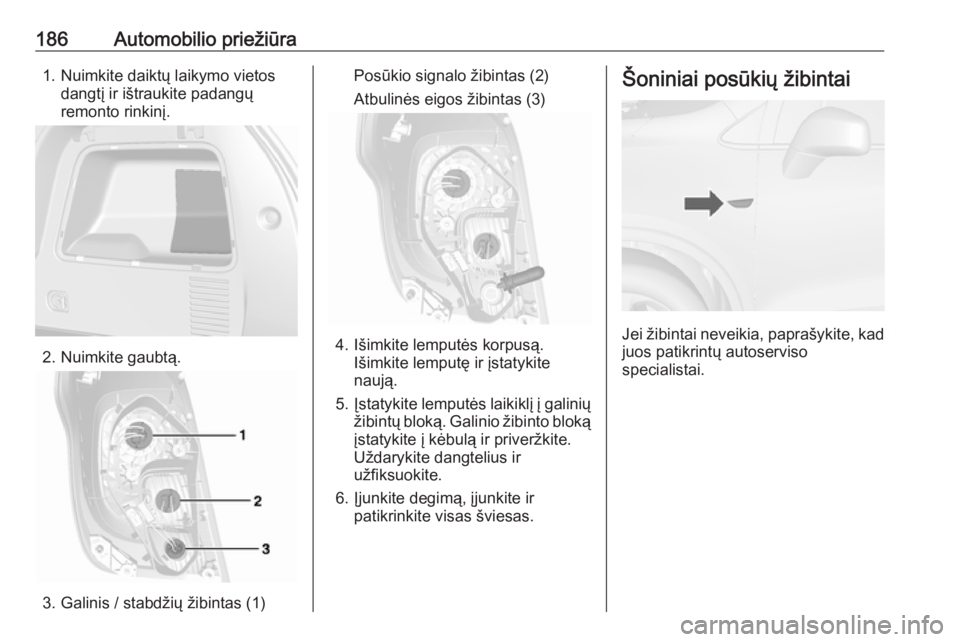 186 Automobilio priežiūra

1. Nuimkite daiktų laikymo vietos dangtį ir ištraukite padangų remonto rinkinį.

2. Nuimkite gaubtą.

1
2
3

3. Galinis / stabdžių žibintas (1)

Posūkio signalo žibintas (2)

Atbulinės eigos žibintas (3)

4. Išimkite lemputės korpusą. Išimkite lemputę ir įstatykite naują.

5. Įstatykite lemputės laikiklį į galinių žibintų bloką. Galinio žibinto bloką įstatykite į kėbulą ir priveržkite. Uždarykite dangtelius ir užfiksuokite.

6. Įjunkite degimą, įjunkite ir patikrinkite visas šviesas.

Šoniniai posūkių žibintai

Jei žibintai neveikia, paprašykite, kad juos patikrintų autoserviso specialistai.

carmanualsonline.info