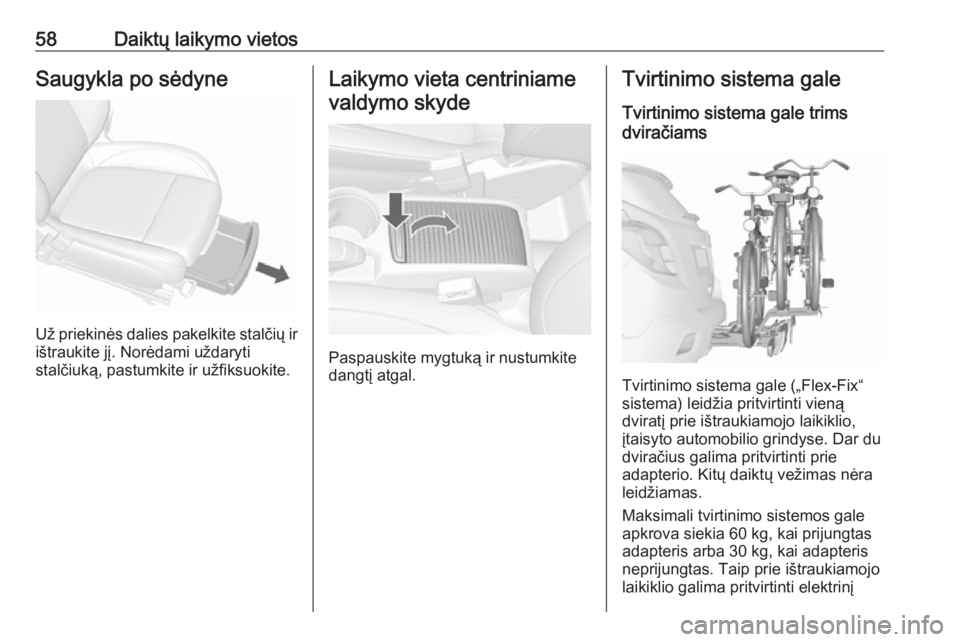 58 Daiktų laikymo vietos

Saugykla po sėdyne

Už priekinės dalies pakelkite stalčių ir ištraukite jį. Norėdami uždaryti stalčiuką, pastumkite ir užfiksuokite.

Laikymo vieta centriniame valdymo skyde

Paspauskite mygtuką ir nustumkite dangtį atgal.

Tvirtinimo sistema gale

Tvirtinimo sistema gale trims dviračiams

Tvirtinimo sistema gale („Flex-Fix“ sistema) leidžia pritvirtinti vieną dviratį prie ištraukiamojo laikiklio, įtaisyto automobilio grindyse. Dar du dviračius galima pritvirtinti prie adapterio. Kitų daiktų vežimas nėra leidžiamas.

Maksimali tvirtinimo sistemos gale apkrova siekia 60 kg, kai prijungtas adapteris arba 30 kg, kai adapteris neprijungtas. Taip prie ištraukiamojo laikiklio galima pritvirtinti elektrinį

carmanualsonline.info