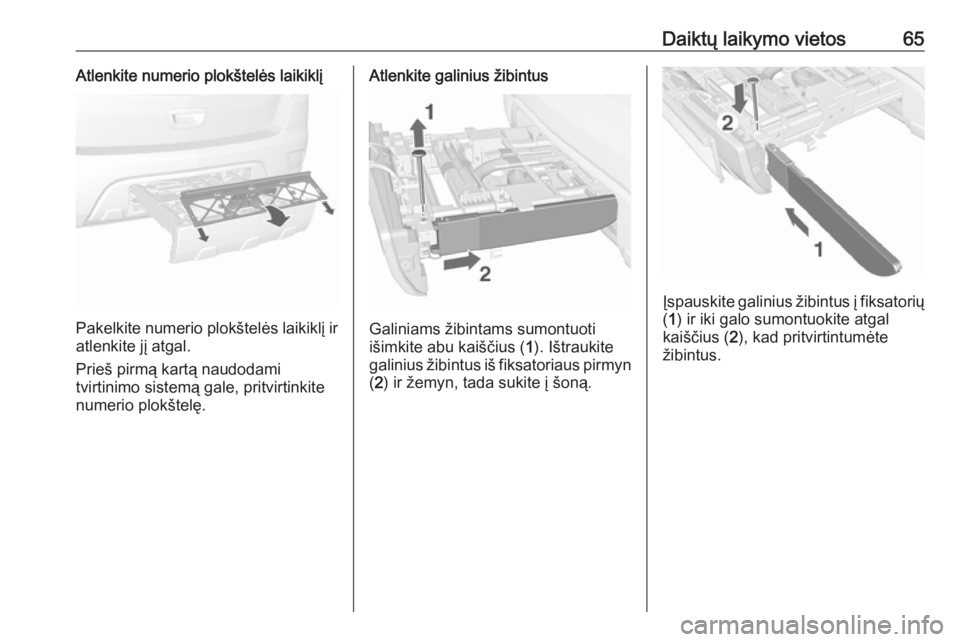 Daiktų laikymo vietos 65

Atlenkite numerio plokštelės laikiklį

Pakelkite numerio plokštelės laikiklį ir atlenkite jį atgal.

Prieš pirmą kartą naudodami tvirtinimo sistemą gale, pritvirtinkite numerio plokštelę.

Atlenkite galinius žibintus

1

2

Galiniams žibintams sumontuoti išimkite abu kaiščius (1). Ištraukite galinius žibintus iš fiksatoriaus pirmyn (2) ir žemyn, tada sukite į šoną.

2

1

Įspauskite galinius žibintus į fiksatorių (1) ir iki galo sumontuokite atgal kaiščius (2), kad pritvirtintumėte žibintus.

carmanualsonline.info