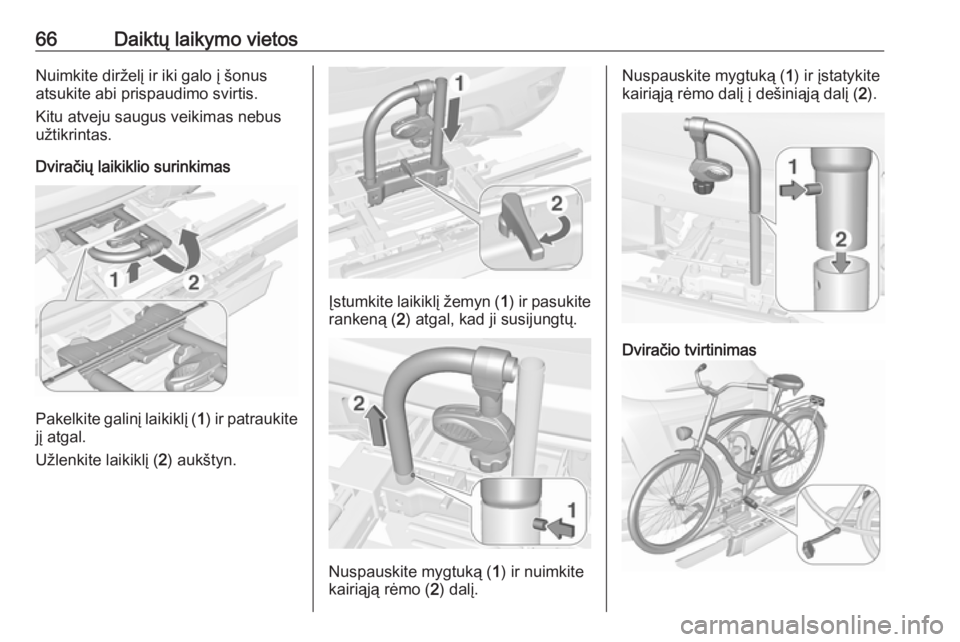 66 Daiktų laikymo vietos

Nuimkite dirželį ir iki galo į šonus atsukite abi prispaudimo svirtis.

Kitu atveju saugus veikimas nebus užtikrintas.

Dviračių laikiklio surinkimas

1 2

Pakelkite galinį laikiklį (1) ir patraukite jį atgal.

Užlenkite laikiklį (2) aukštyn.

1 2

Įstumkite laikiklį žemyn (1) ir pasukite rankeną (2) atgal, kad ji susijungtų.

2 1

Nuspauskite mygtuką (1) ir nuimkite kairiąją rėmo (2) dalį.

Nuspauskite mygtuką (1) ir įstatykite kairiąją rėmo dalį į dešiniąją dalį (2).

1 2

Dviračio tvirtinimas

carmanualsonline.info