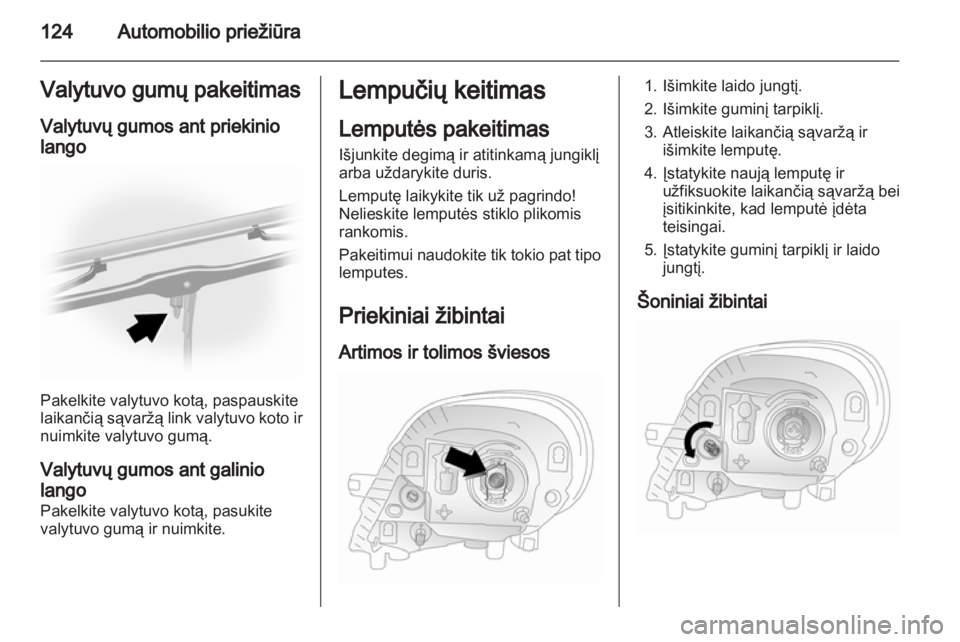 124 Automobilio priežiūra

Valytuvo gumų pakeitimas

Valytuvų gumos ant priekinio lango

Pakelkite valytuvo kotą, paspauskite laikančią sąvaržą link valytuvo koto ir nuimkite valytuvo gumą.

Valytuvų gumos ant galinio lango

Pakelkite valytuvo kotą, pasukite valytuvo gumą ir nuimkite.

Lempučių keitimas

Lemputės pakeitimas

Išjunkite degimą ir atitinkamą jungiklį arba uždarykite duris.

Lemputę laikykite tik už pagrindo! Nelieskite lemputės stiklo plikomis rankomis.

Pakeitimui naudokite tik tokio pat tipo lemputes.

Priekiniai žibintai

Artimos ir tolimos šviesos

1. Išimkite laido jungtį.
2. Išimkite guminį tarpiklį.
3. Atleiskite laikančią sąvaržą ir išimkite lemputę.
4. Įstatykite naują lemputę ir užfiksuokite laikančią sąvaržą bei įsitikinkite, kad lemputė įdėta teisingai.
5. Įstatykite guminį tarpiklį ir laido jungtį.

Šoniniai žibintai

carmanualsonline.info