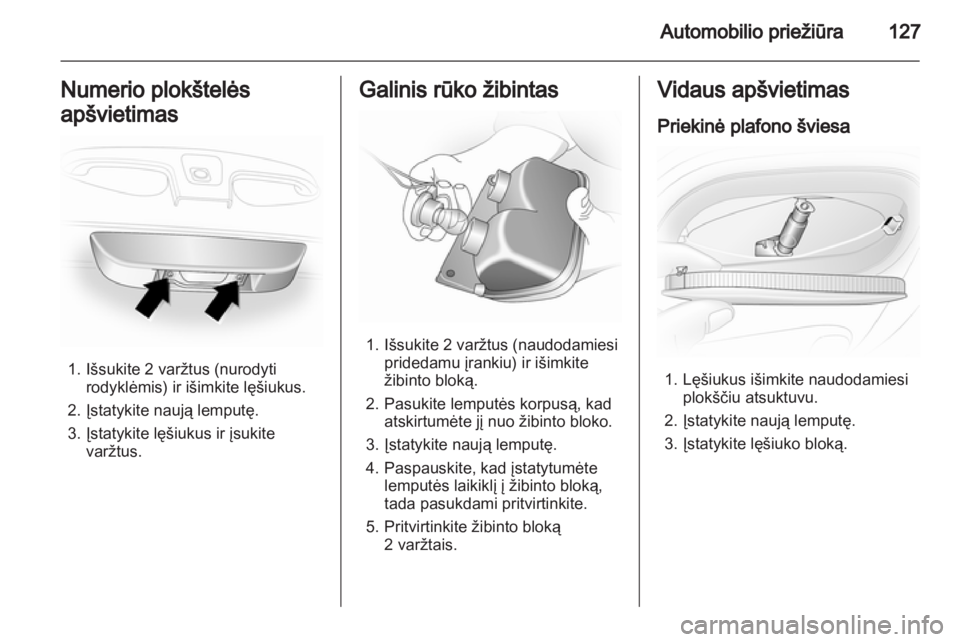 Automobilio priežiūra 127

Numerio plokštelės apšvietimas

1. Išsukite 2 varžtus (nurodyti rodyklėmis) ir išimkite lęšiukus.
2. Įstatykite naują lemputę.
3. Įstatykite lęšiukus ir įsukite varžtus.

Galinis rūko žibintas

1. Išsukite 2 varžtus (naudodamiesi pridedamu įrankiu) ir išimkite žibinto bloką.
2. Pasukite lemputės korpusą, kad atskirtumėte jį nuo žibinto bloko.
3. Įstatykite naują lemputę.
4. Paspauskite, kad įstatytumėte lemputės laikiklį į žibinto bloką, tada pasukdami pritvirtinkite.
5. Pritvirtinkite žibinto bloką 2 varžtais.

Vidaus apšvietimas

Priekinė plafono šviesa

1. Lęšiukus išimkite naudodamiesi plokščiu atsuktuvu.
2. Įstatykite naują lemputę.
3. Įstatykite lęšiuko bloką.

carmanualsonline.info