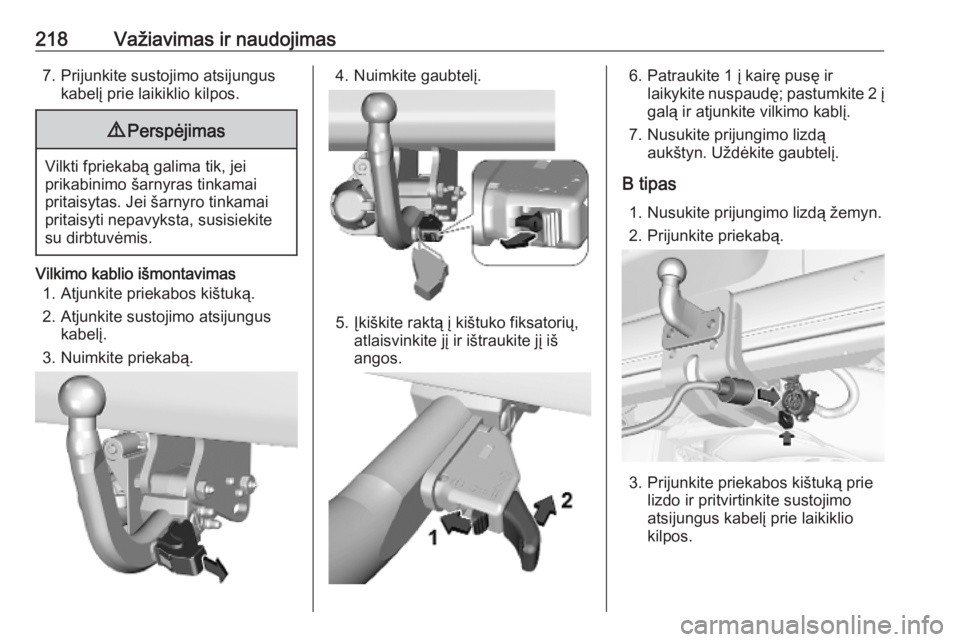 218 Važiavimas ir naudojimas

7. Prijunkite sustojimo atsijungus kabelį prie laikiklio kilpos.

⚠ Perspėjimas

Vilkti fpriekabą galima tik, jei prikabinimo šarnyras tinkamai pritaisytas. Jei šarnyro tinkamai pritaisyti nepavyksta, susisiekite su dirbtuvėmis.

Vilkimo kablio išmontavimas
1. Atjunkite priekabos kištuką.
2. Atjunkite sustojimo atsijungus kabelį.
3. Nuimkite priekabą.

4. Nuimkite gaubtelį.

5. Įkiškite raktą į kištuko fiksatorių, atlaisvinkite jį ir ištraukite jį iš angos.

1
2

6. Patraukite 1 į kairę pusę ir laikykite nuspaudę; pastumkite 2 į galą ir atjunkite vilkimo kablį.
7. Nusukite prijungimo lizdą aukštyn. Uždėkite gaubtelį.

B tipas
1. Nusukite prijungimo lizdą žemyn.
2. Prijunkite priekabą.

3. Prijunkite priekabos kištuką prie lizdo ir pritvirtinkite sustojimo atsijungus kabelį prie laikiklio kilpos.

carmanualsonline.info