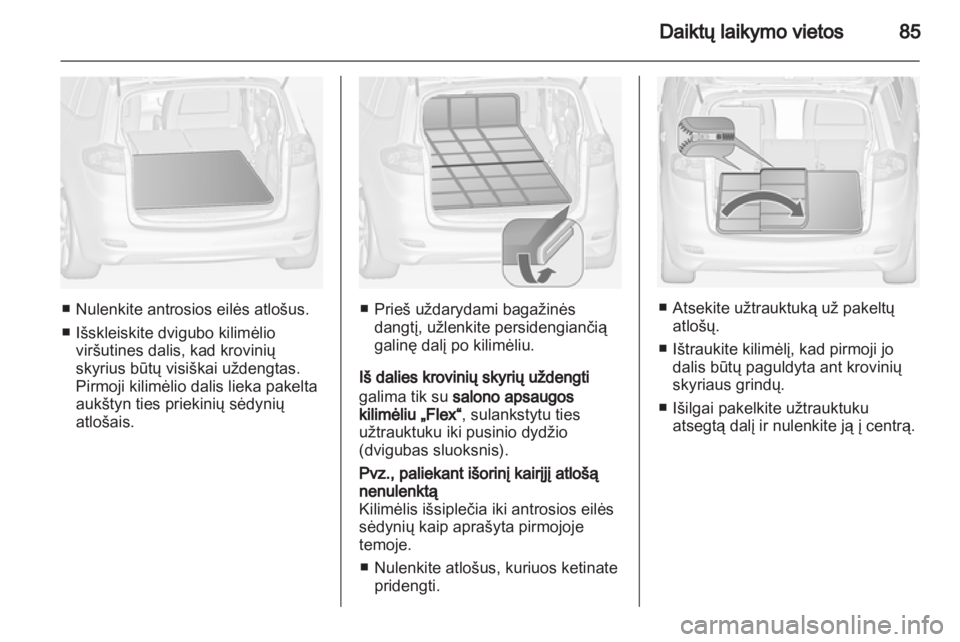 Daiktų laikymo vietos 85

■ Nulenkite antrosios eilės atlošus.

■ Išskleiskite dvigubo kilimėlio viršutines dalis, kad krovinių skyrius būtų visiškai uždengtas. Pirmoji kilimėlio dalis lieka pakelta aukštyn ties priekinių sėdynių atlošais.

■ Prieš uždarydami bagažinės dangtį, užlenkite persidengiančią galinę dalį po kilimėliu.

Iš dalies krovinių skyrių uždengti galima tik su salono apsaugos kilimėliu „Flex“, sulankstytu ties užtrauktuku iki pusinio dydžio (dvigubas sluoksnis).

Pvz., paliekant išorinį kairįjį atlošą nenulenktą
Kilimėlis išsiplečia iki antrosios eilės sėdynių kaip aprašyta pirmojoje temoje.

■ Nulenkite atlošus, kuriuos ketinate pridengti.

■ Atsekite užtrauktuką už pakeltų atlošų.

■ Ištraukite kilimėlį, kad pirmoji jo dalis būtų paguldyta ant krovinių skyriaus grindų.

■ Išilgai pakelkite užtrauktuku atsegtą dalį ir nulenkite ją į centrą.

carmanualsonline.info