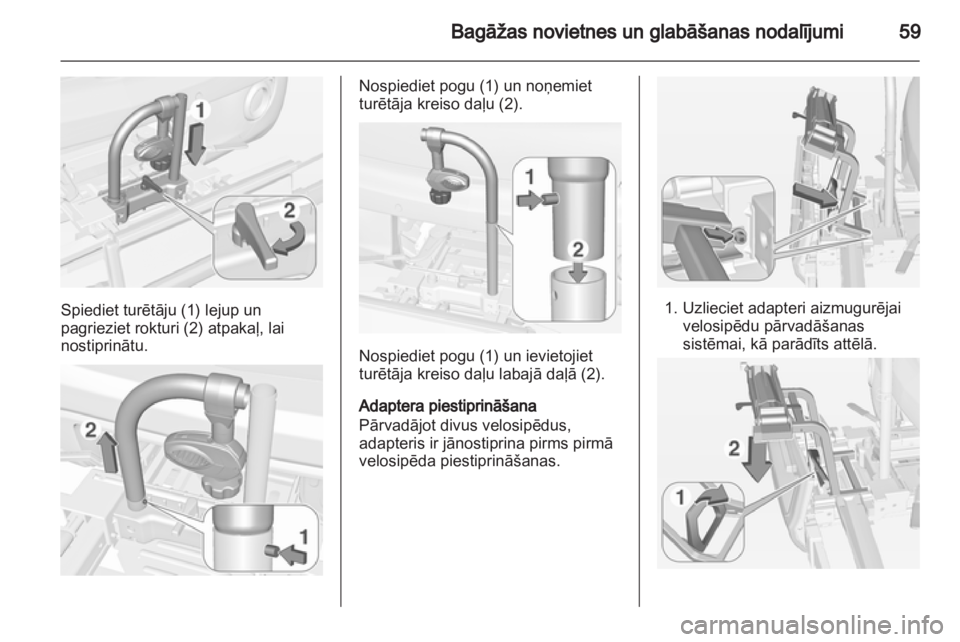 Bagāžas novietnes un glabāšanas nodalījumi 59

1
2

Spiediet turētāju (1) lejup un pagrieziet rokturi (2) atpakaļ, lai nostiprinātu.

2
1

Nospiediet pogu (1) un noņemiet turētāja kreiso daļu (2).

1
2

Nospiediet pogu (1) un ievietojiet turētāja kreiso daļu labajā daļā (2).

Adaptera piestiprināšana
Pārvadājot divus velosipēdus, adapteris ir jānostiprina pirms pirmā velosipēda piestiprināšanas.

1. Uzlieciet adapteri aizmugurējai velosipēdu pārvadāšanas sistēmai, kā parādīts attēlā.

2
1

carmanualsonline.info