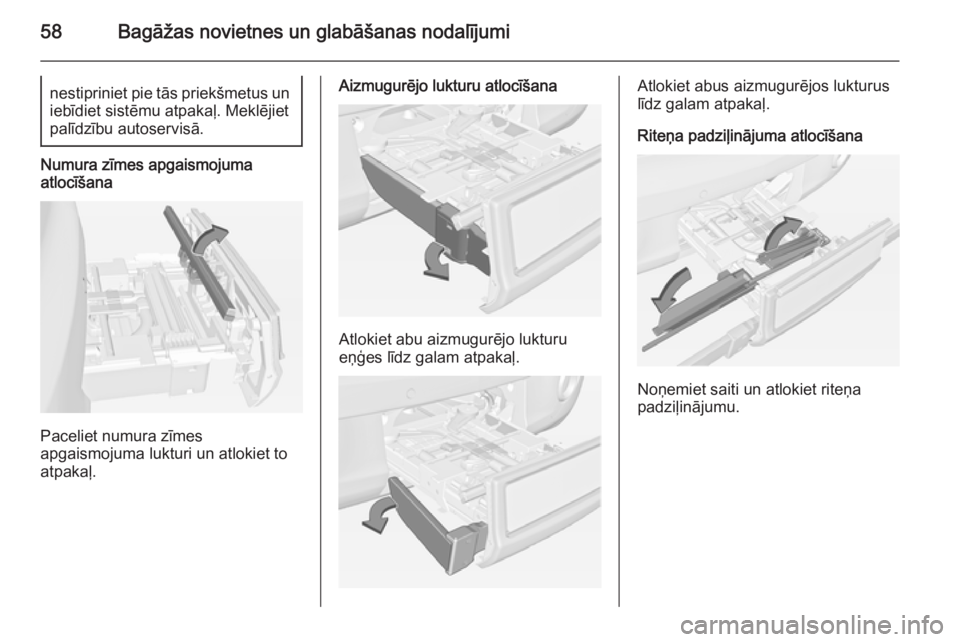 58 Bagāžas novietnes un glabāšanas nodalījumi

nestipriniet pie tās priekšmetus un iebīdiet sistēmu atpakaļ. Meklējiet palīdzību autoservisā.

Numura zīmes apgaismojuma atlocīšana

Paceliet numura zīmes apgaismojuma lukturi un atlokiet to atpakaļ.

Aizmugurējo lukturu atlocīšana

Atlokiet abu aizmugurējo lukturu eņģes līdz galam atpakaļ.

Atlokiet abus aizmugurējos lukturus līdz galam atpakaļ.

Riteņa padziļinājuma atlocīšana

Noņemiet saiti un atlokiet riteņa padziļinājumu.

carmanualsonline.info