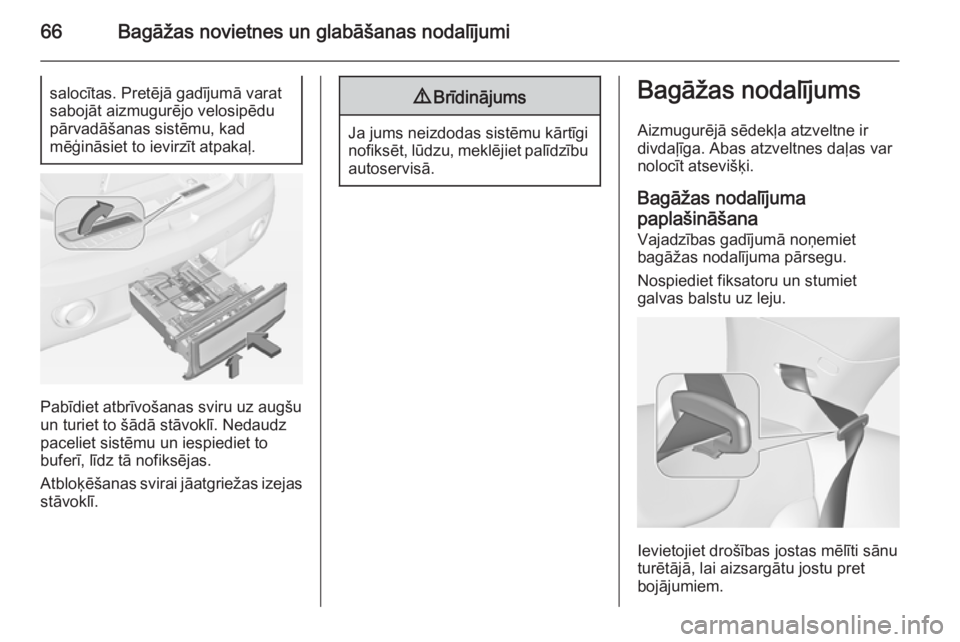 66 Bagāžas novietnes un glabāšanas nodalījumi

salocītas. Pretējā gadījumā varat sabojāt aizmugurējo velosipēdu pārvadāšanas sistēmu, kad mēģināsiet to ievirzīt atpakaļ.

Pabīdiet atbrīvošanas sviru uz augšu un turiet to šādā stāvoklī. Nedaudz paceliet sistēmu un iespiediet to buferī, līdz tā nofiksējas.

Atbloķēšanas svirai jāatgriežas izejas stāvoklī.

⚠ Brīdinājums

Ja jums neizdodas sistēmu kārtīgi nofiksēt, lūdzu, meklējiet palīdzību autoservisā.

Bagāžas nodalījums

Aizmugurējā sēdekļa atzveltne ir divdaļīga. Abas atzveltnes daļas var nolocīt atsevišķi.

Bagāžas nodalījuma paplašināšana

Vajadzības gadījumā noņemiet bagāžas nodalījuma pārsegu.

Nospiediet fiksatoru un stumiet galvas balstu uz leju.

Ievietojiet drošības jostas mēlīti sānu turētājā, lai aizsargātu jostu pret bojājumiem.

carmanualsonline.info