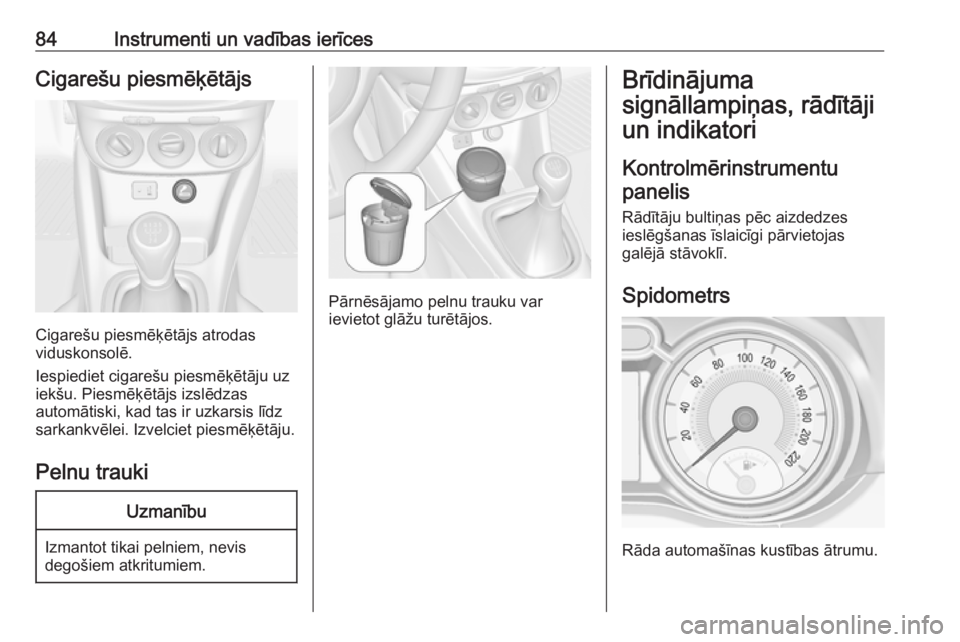 84 Instrumenti un vadības ierīces

Cigarešu piesmēķētājs

Cigarešu piesmēķētājs atrodas viduskonsolē.

Iespiediet cigarešu piesmēķētāju uz iekšu. Piesmēķētājs izslēdzas automātiski, kad tas ir uzkarsis līdz sarkankvēlei. Izvelciet piesmēķētāju.

Pelnu trauki

Uzmanību

Izmantot tikai pelniem, nevis degošiem atkritumiem.

Pārnēsājamo pelnu trauku var ievietot glāžu turētājos.

Brīdinājuma signāllampiņas, rādītāji un indikatori

Kontrolmērinstrumentu panelis

Rādītāju bultiņas pēc aizdedzes ieslēgšanas īslaicīgi pārvietojas galējā stāvoklī.

Spidometrs

20 40 60 80 100 120 140 160 180 200 220

Rāda automašīnas kustības ātrumu.

carmanualsonline.info